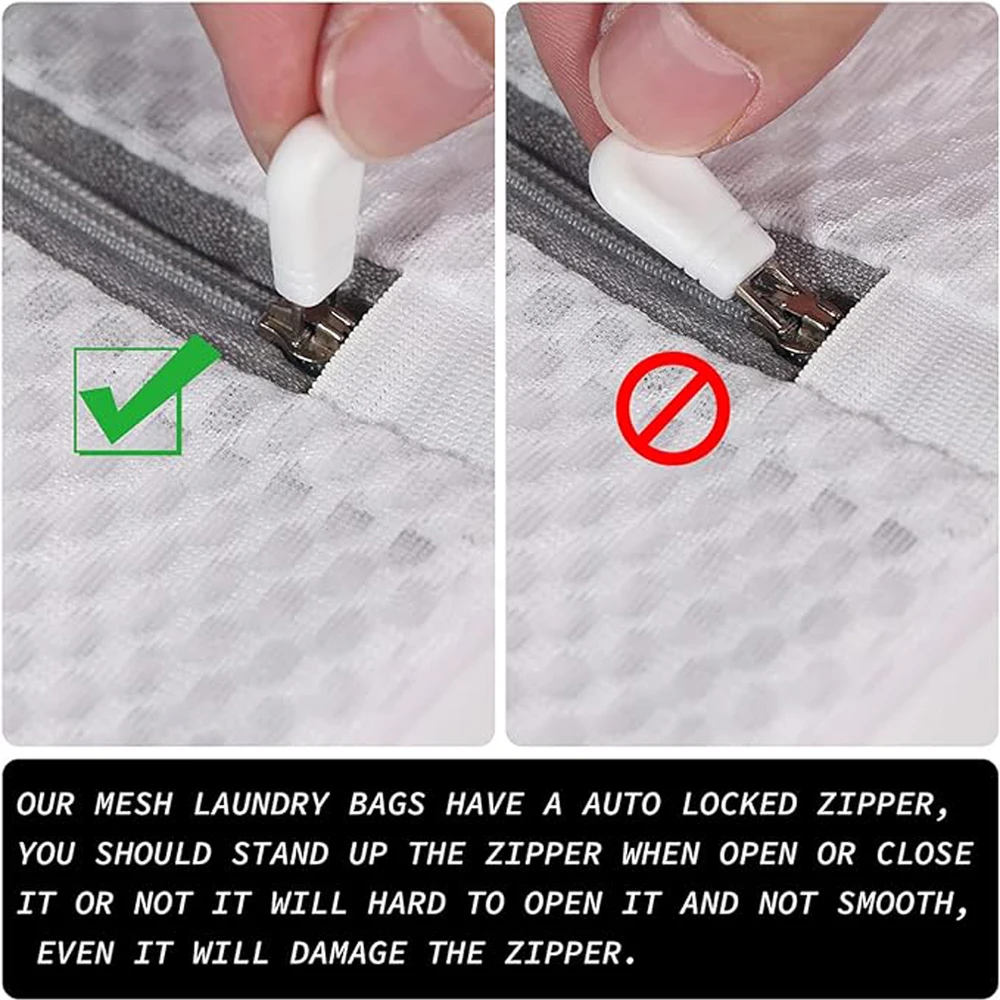 OUR MESH LAUNDRY BAGS HAVE A AUTO LOCKED ZIPPER, YOU SHOULD STAND UP THE ZIPPER WHEN OPEN OR CLOSE IT OR NOT IT WILL HARD TO OPEN IT AND NOT SMOOTH, EVEN IT WILL DAMAGE THE ZIPPER.