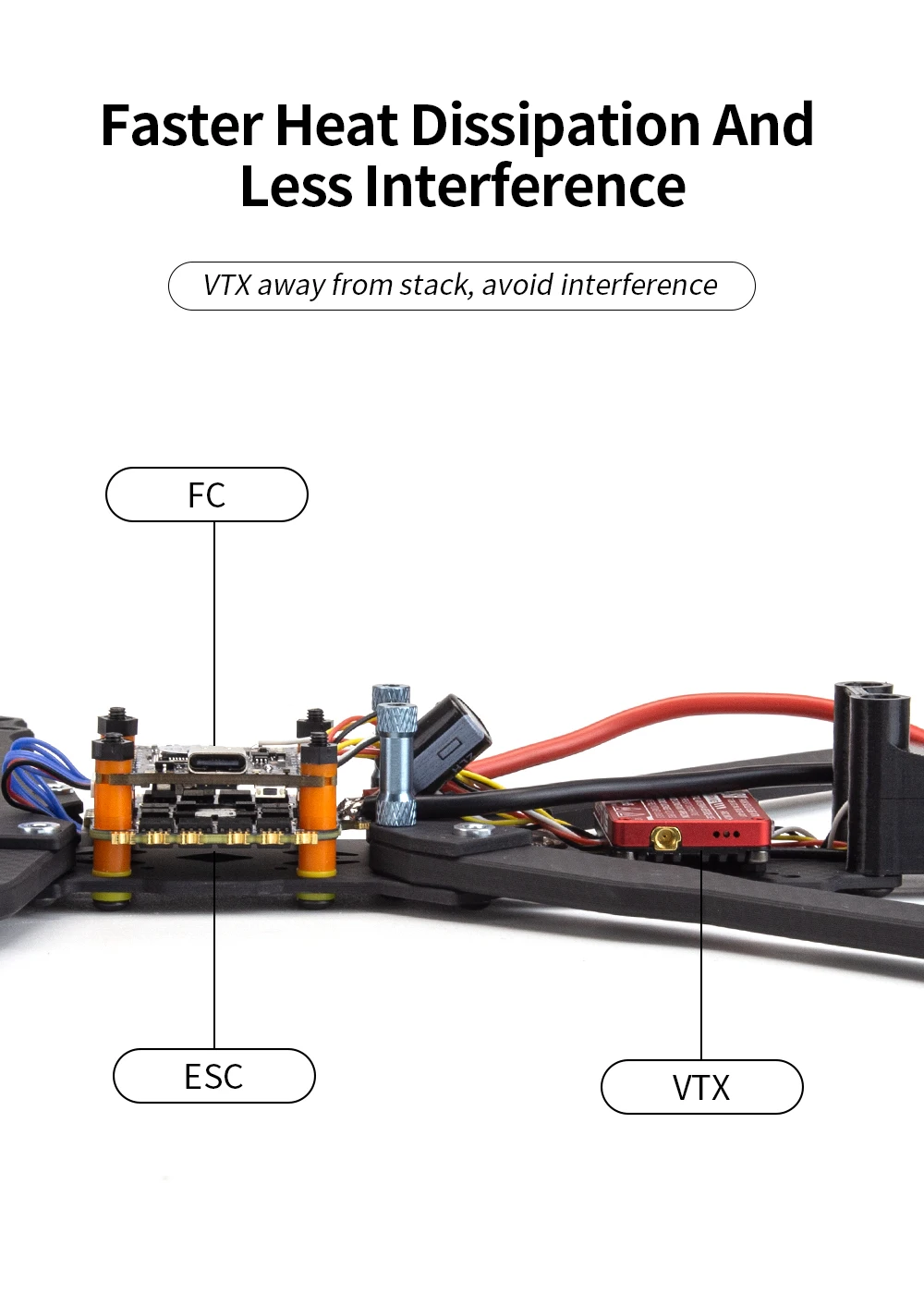 Faster Heat Dissipation And Less Interference

VTX away from stack, avoid interference

FC

ESC

VTX