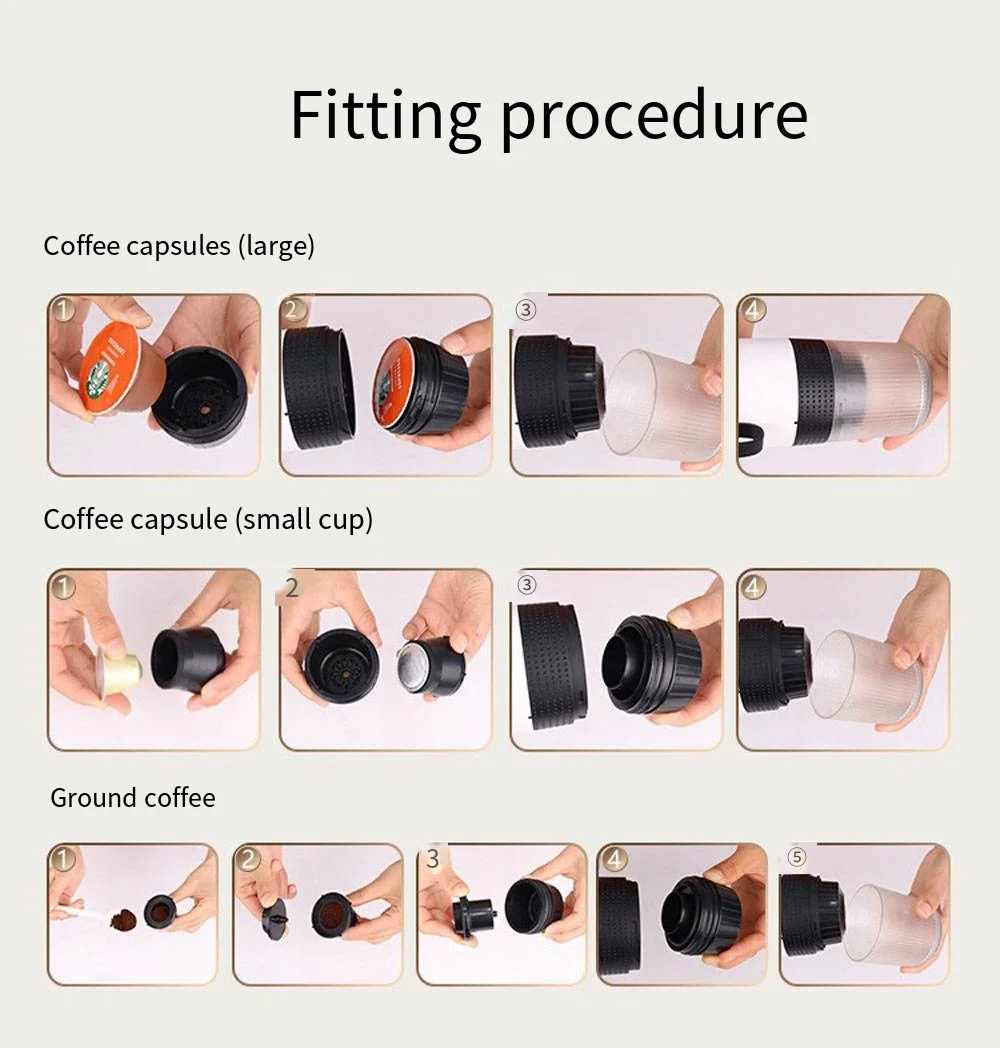 Fitting procedure

Coffee capsules (large)

1 2 ③ 4

Coffee capsule (small cup)

1 2 ③ 4

Ground coffee

1 2 3 4 ⑤