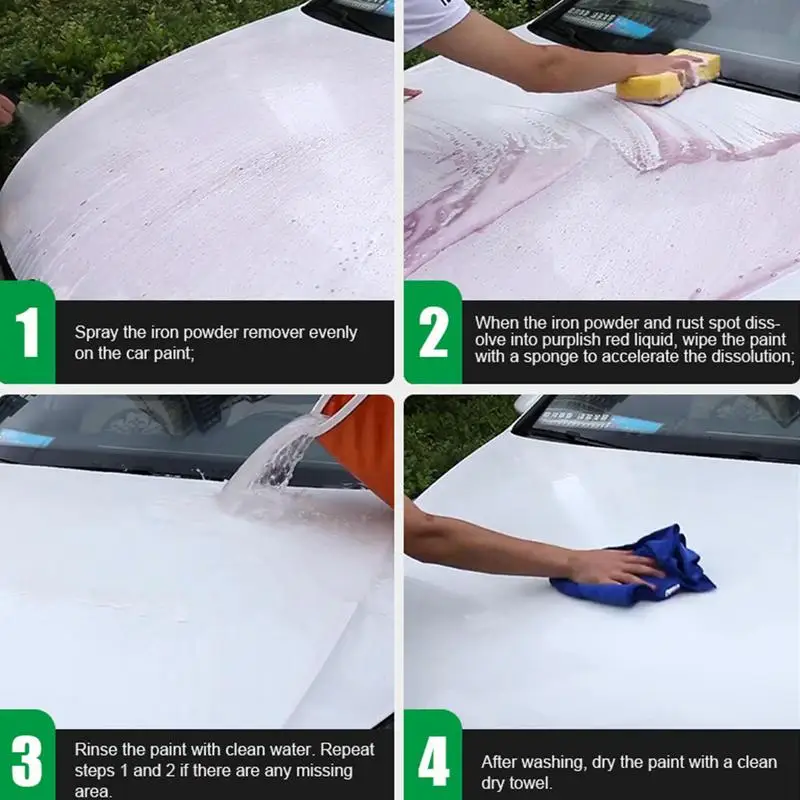 1

Spray the iron powder remover evenly on the car paint;

2

When the iron powder and rust spot dissolve into purplish red liquid, wipe the paint with a sponge to accelerate the dissolution;

3

Rinse the paint with clean water. Repeat steps 1 and 2 if there are any missing area.

4

After washing, dry the paint with a clean dry towel.