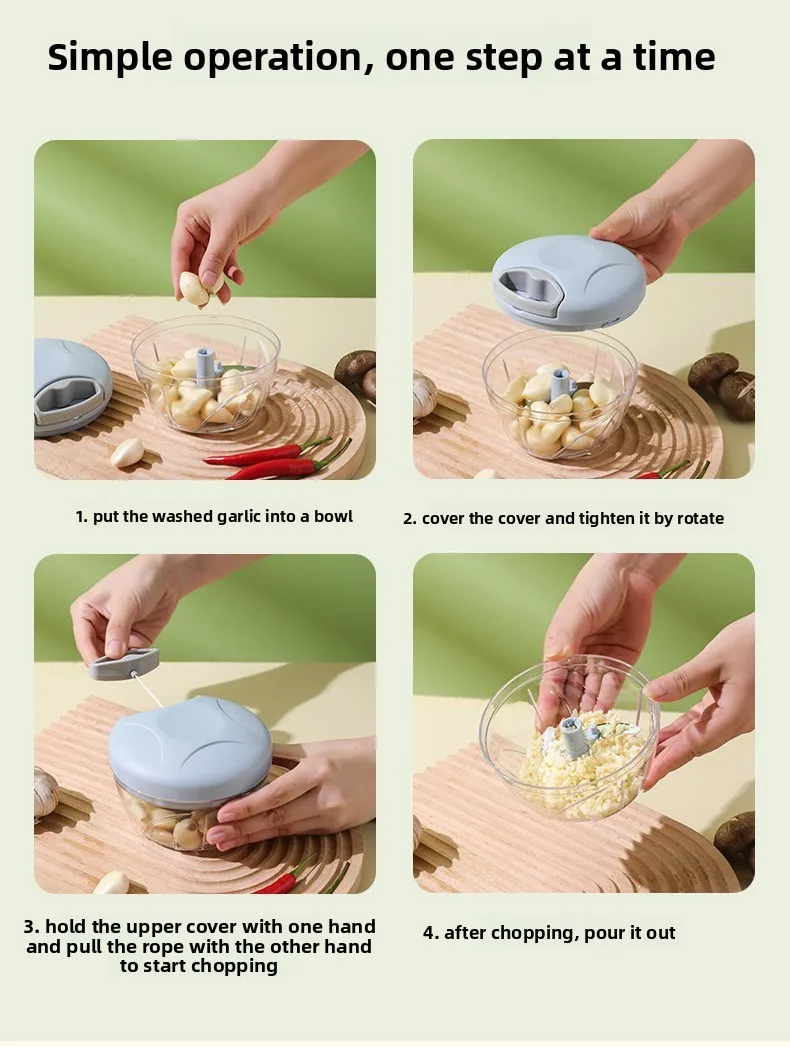 Simple operation, one step at a time

1. put the washed garlic into a bowl

2. cover the cover and tighten it by rotate

3. hold the upper cover with one hand and pull the rope with the other hand to start chopping

4. after chopping, pour it out