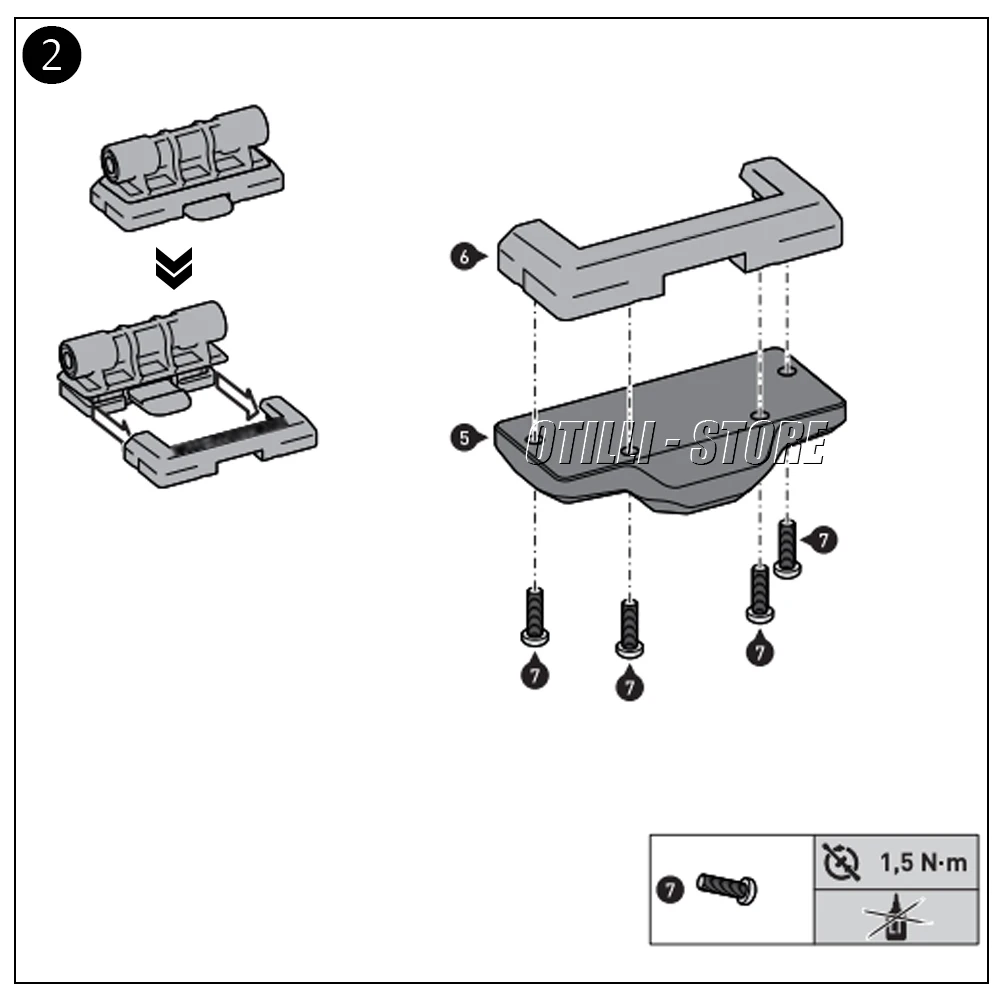 2

6

5

OTILLI - STORE

7

7

7

7

7

1,5 N·m