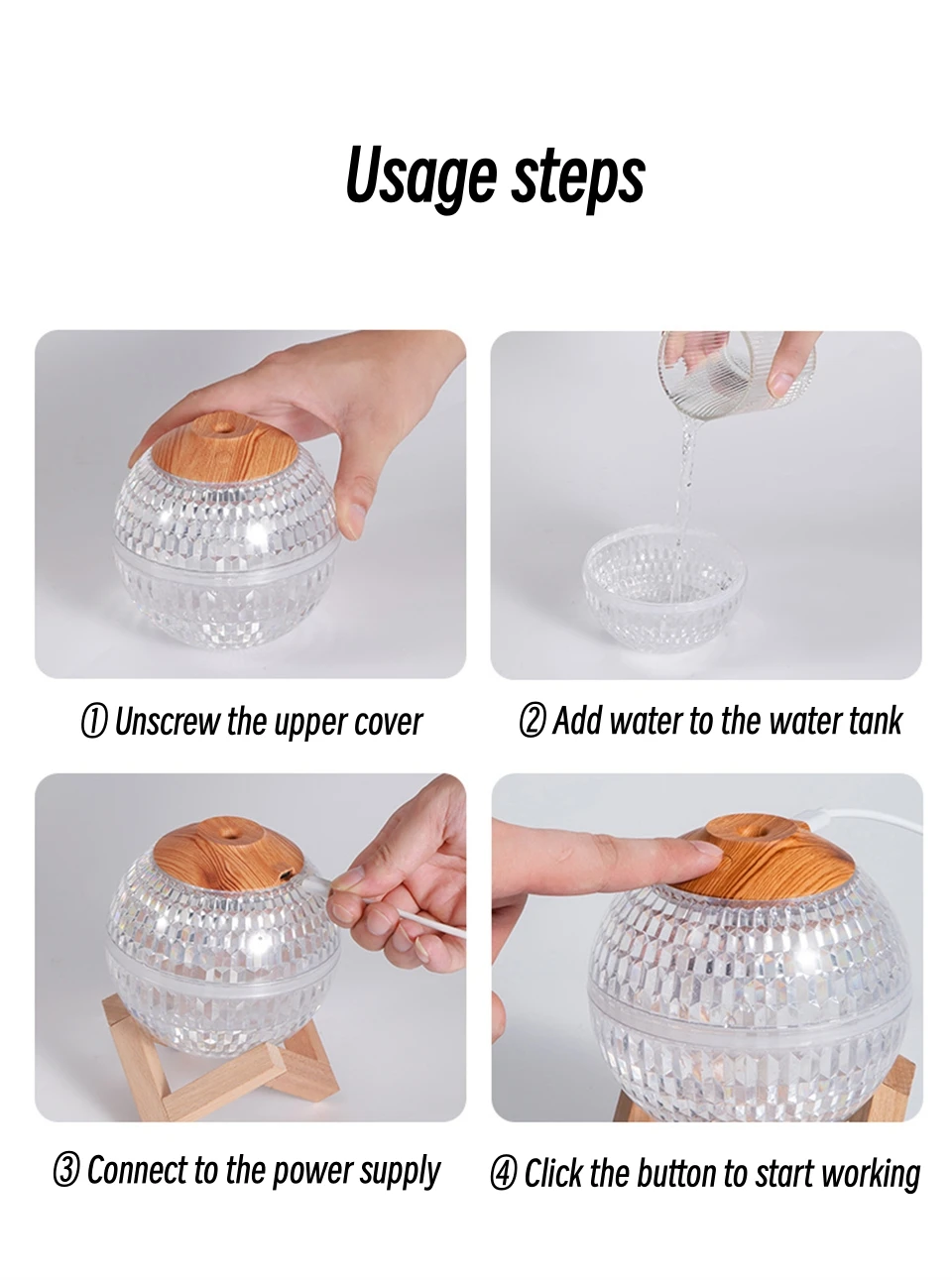 Usage steps

① Unscrew the upper cover

② Add water to the water tank

③ Connect to the power supply

④ Click the button to start working