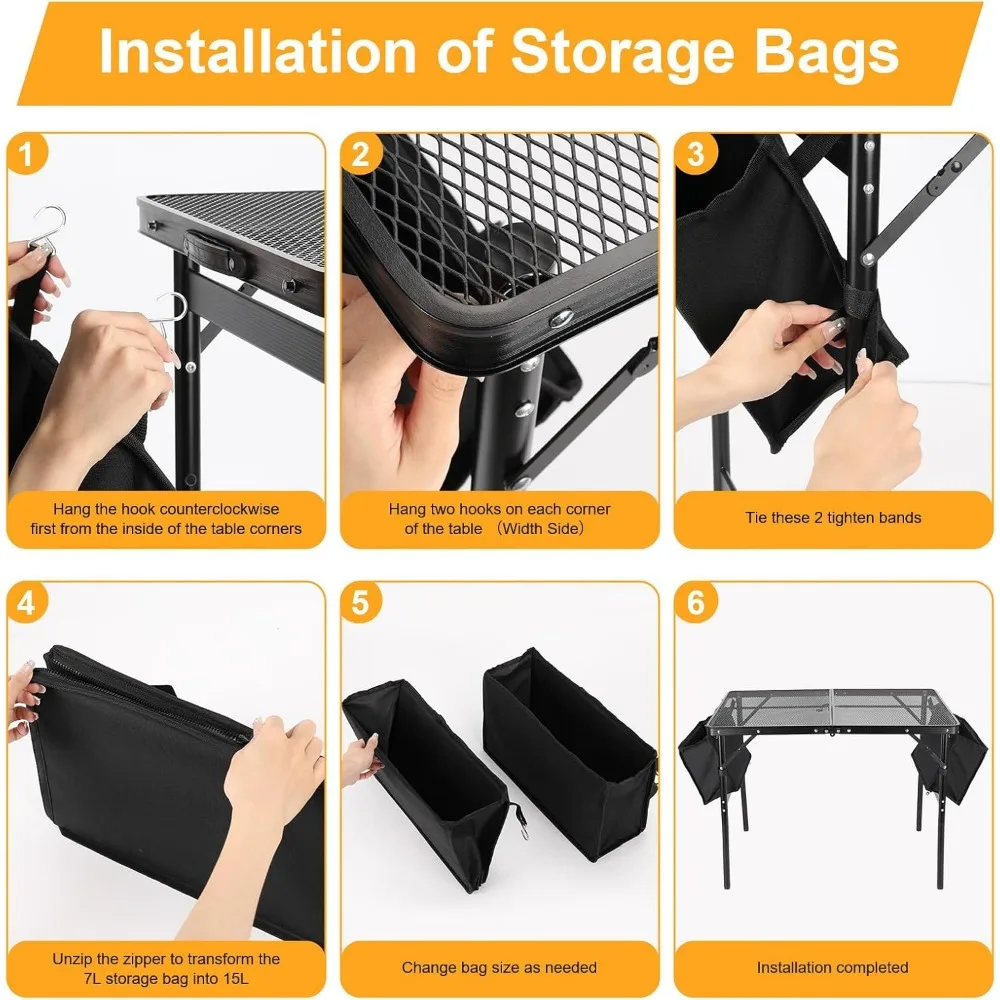 Installation of Storage Bags

1

Hang the hook counterclockwise first from the inside of the table corners

2

Hang two hooks on each corner of the table （Width Side）

3

Tie these 2 tighten bands

4

Unzip the zipper to transform the 7L storage bag into 15L

5

Change bag size as needed

6

Installation completed