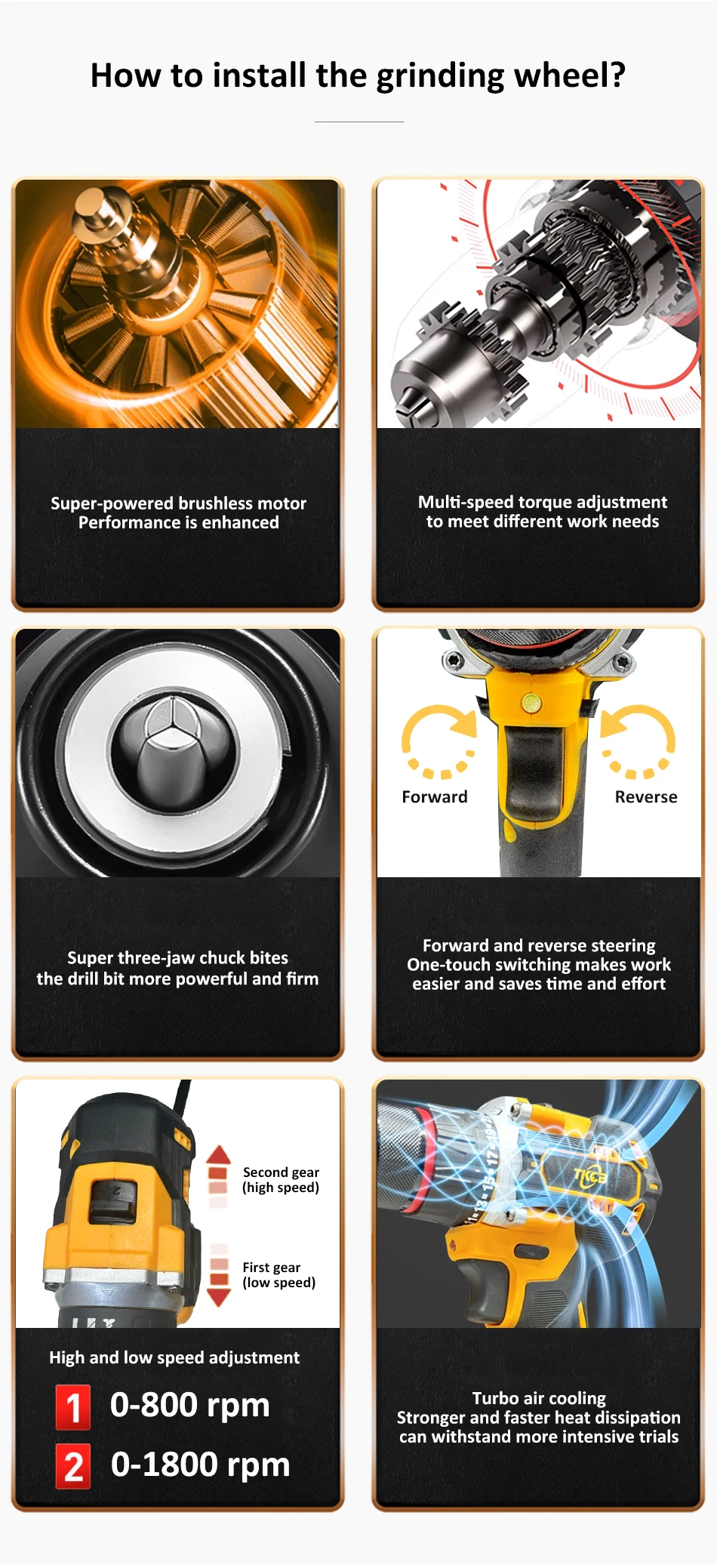 How to install the grinding wheel?

Super-powered brushless motor
Performance is enhanced

Multi-speed torque adjustment
to meet different work needs

Super three-jaw chuck bites
the drill bit more powerful and firm

Forward

Reverse

Forward and reverse steering
One-touch switching makes work
easier and saves time and effort

Second gear
(high speed)

First gear
(low speed)

High and low speed adjustment

1 0-800 rpm

2 0-1800 rpm

TKCB

Turbo air cooling
Stronger and faster heat dissipation
can withstand more intensive trials