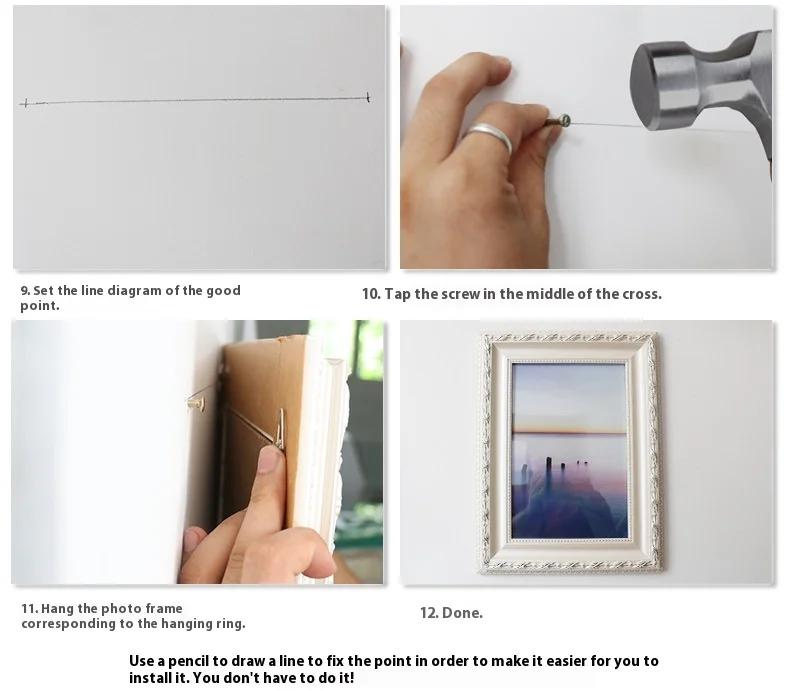 9. Set the line diagram of the good point.

10. Tap the screw in the middle of the cross.

11. Hang the photo frame corresponding to the hanging ring.

12. Done.

Use a pencil to draw a line to fix the point in order to make it easier for you to install it. You don't have to do it!