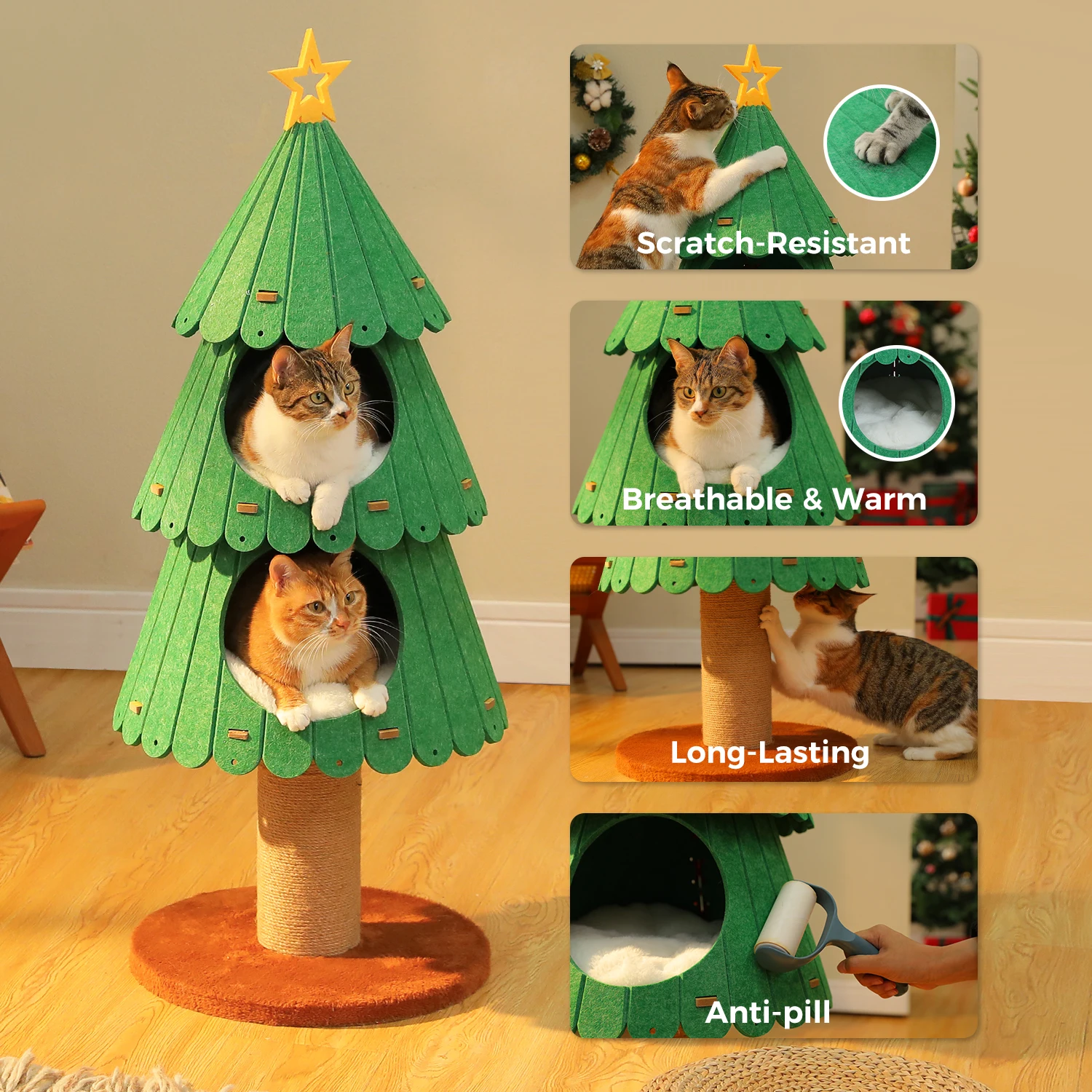 Scratch-Resistant

Breathable & Warm

Long-Lasting

Anti-pill