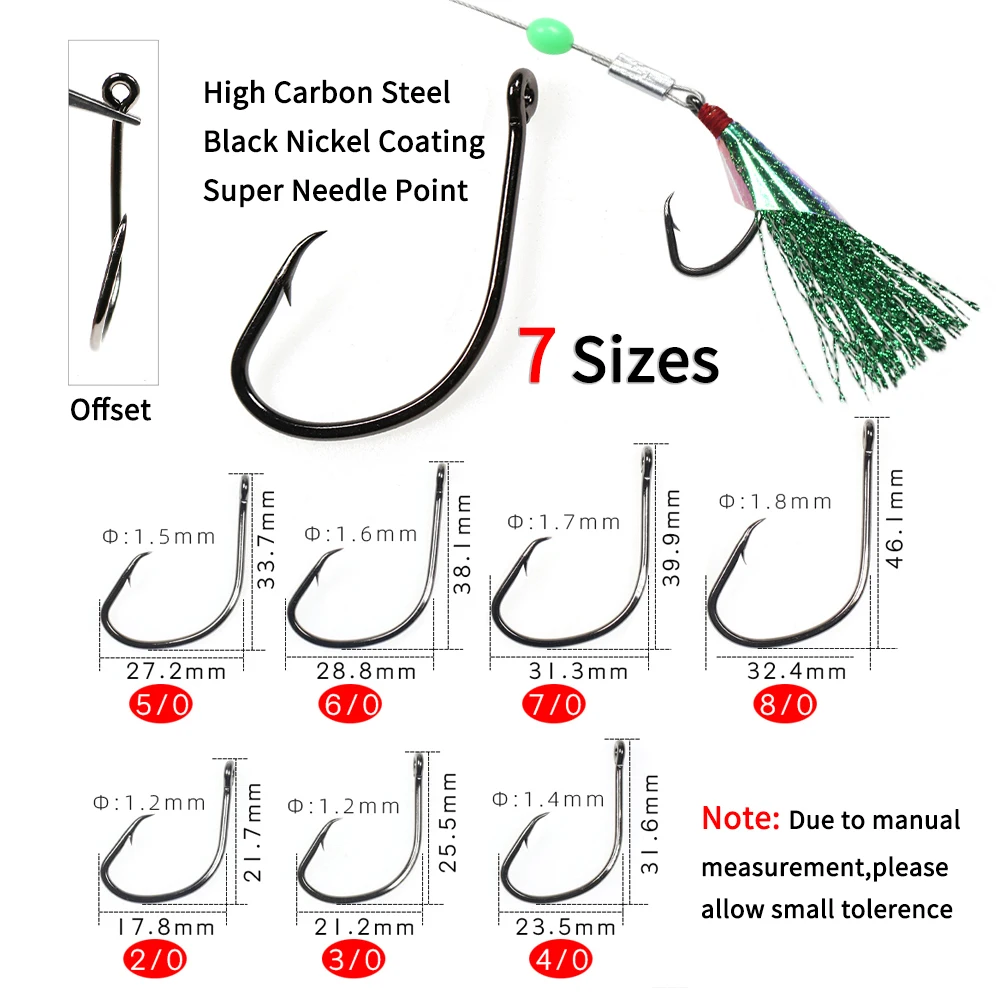 High Carbon Steel
Black Nickel Coating
Super Needle Point

Offset

7 Sizes

Φ:1.5mm
33.7mm
27.2mm
5/0

Φ:1.6mm
38.1mm
28.8mm
6/0

Φ:1.7mm
39.9mm
31.3mm
7/0

Φ:1.8mm
46.1mm
32.4mm
8/0

Φ:1.2mm
21.7mm
17.8mm
2/0

Φ:1.2mm
25.5mm
21.2mm
3/0

Φ:1.4mm
31.6mm
23.5mm
4/0

Note: Due to manual measurement,please allow small tolerence