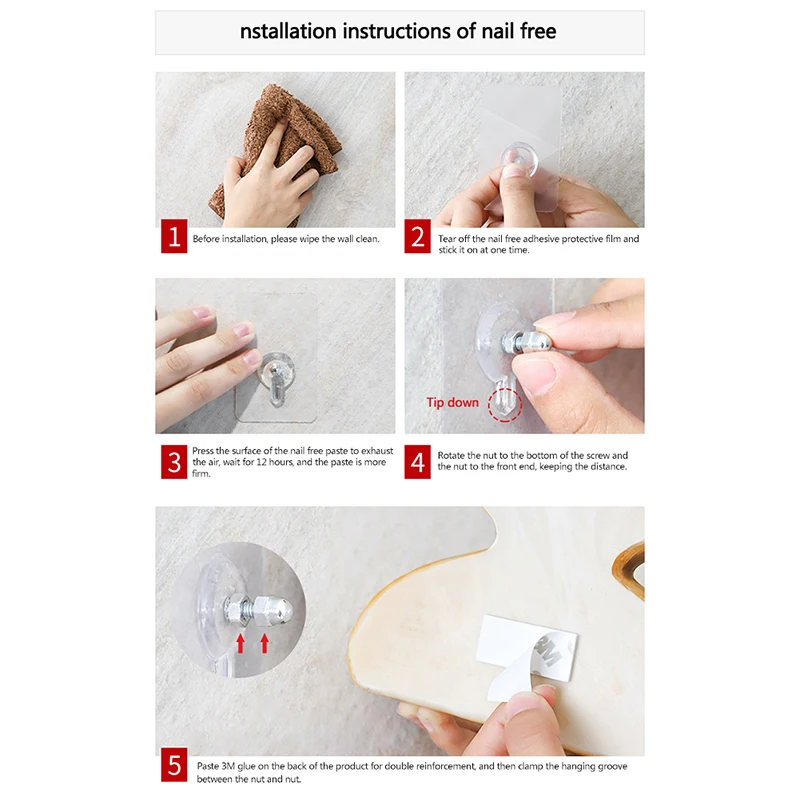 nstallation instructions of nail free

1 Before installation, please wipe the wall clean.

2 Tear off the nail free adhesive protective film and stick it on at one time.

Tip down

3 Press the surface of the nail free paste to exhaust the air, wait for 12 hours, and the paste is more firm.

4 Rotate the nut to the bottom of the screw and the nut to the front end, keeping the distance.

3M

5 Paste 3M glue on the back of the product for double reinforcement, and then clamp the hanging groove between the nut and nut.