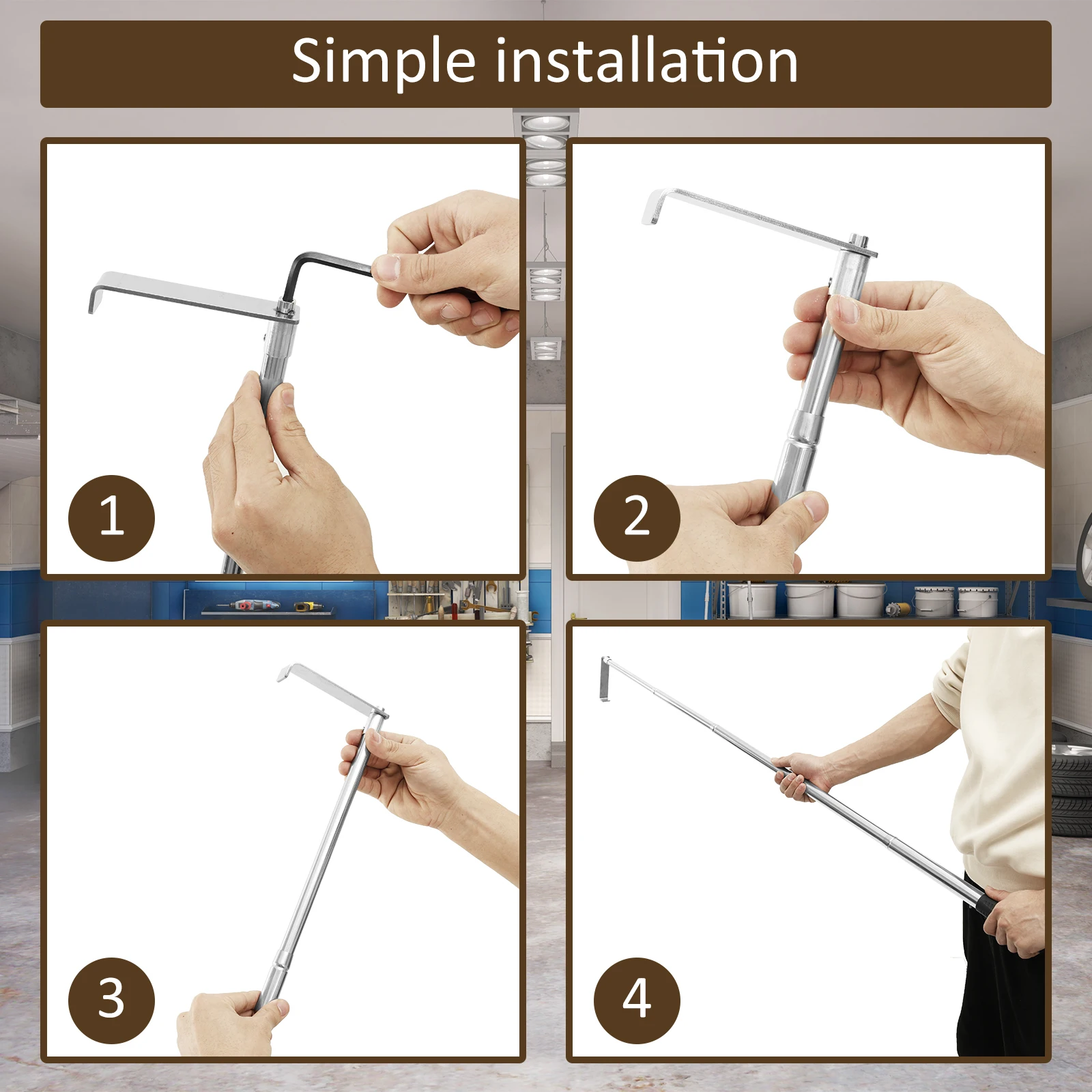 Simple installation

1

2

3

4