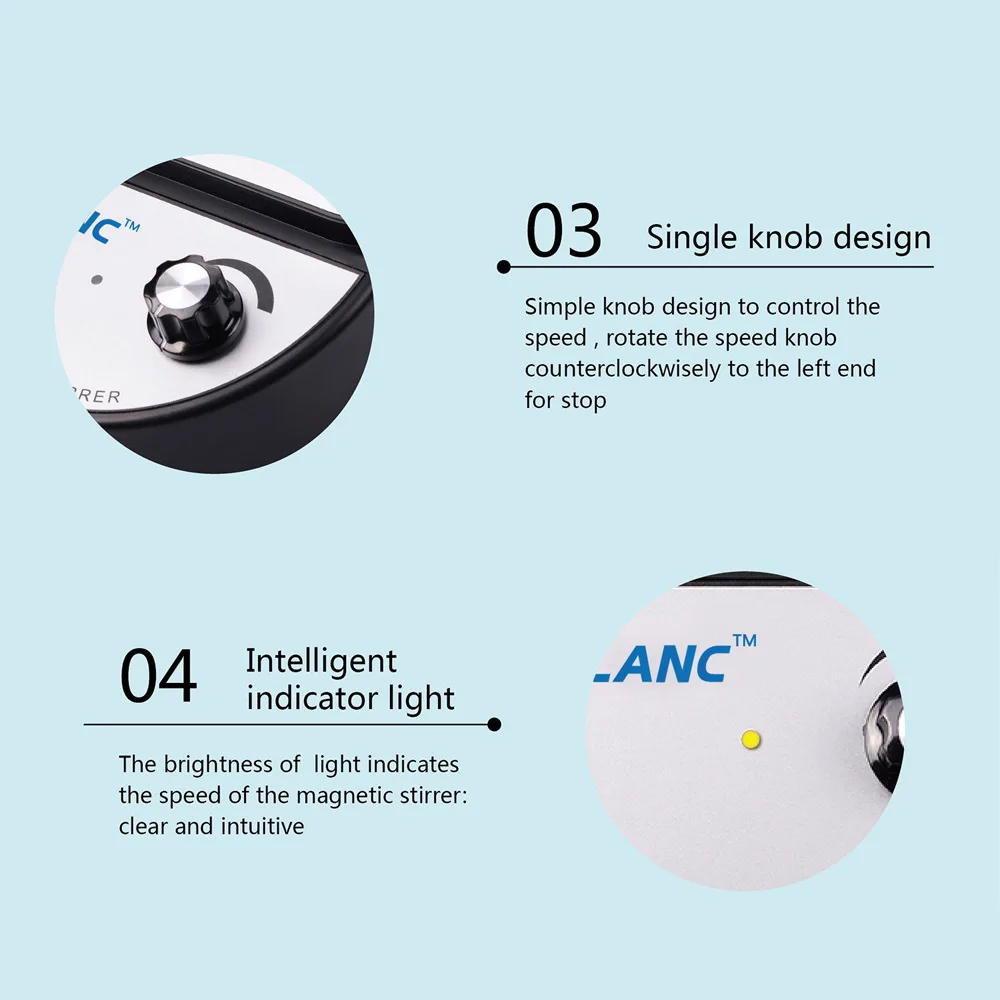 NC™

RRER

03 Single knob design

Simple knob design to control the speed , rotate the speed knob counterclockwisely to the left end for stop

04 Intelligent indicator light

The brightness of light indicates the speed of the magnetic stirrer: clear and intuitive

LANC™