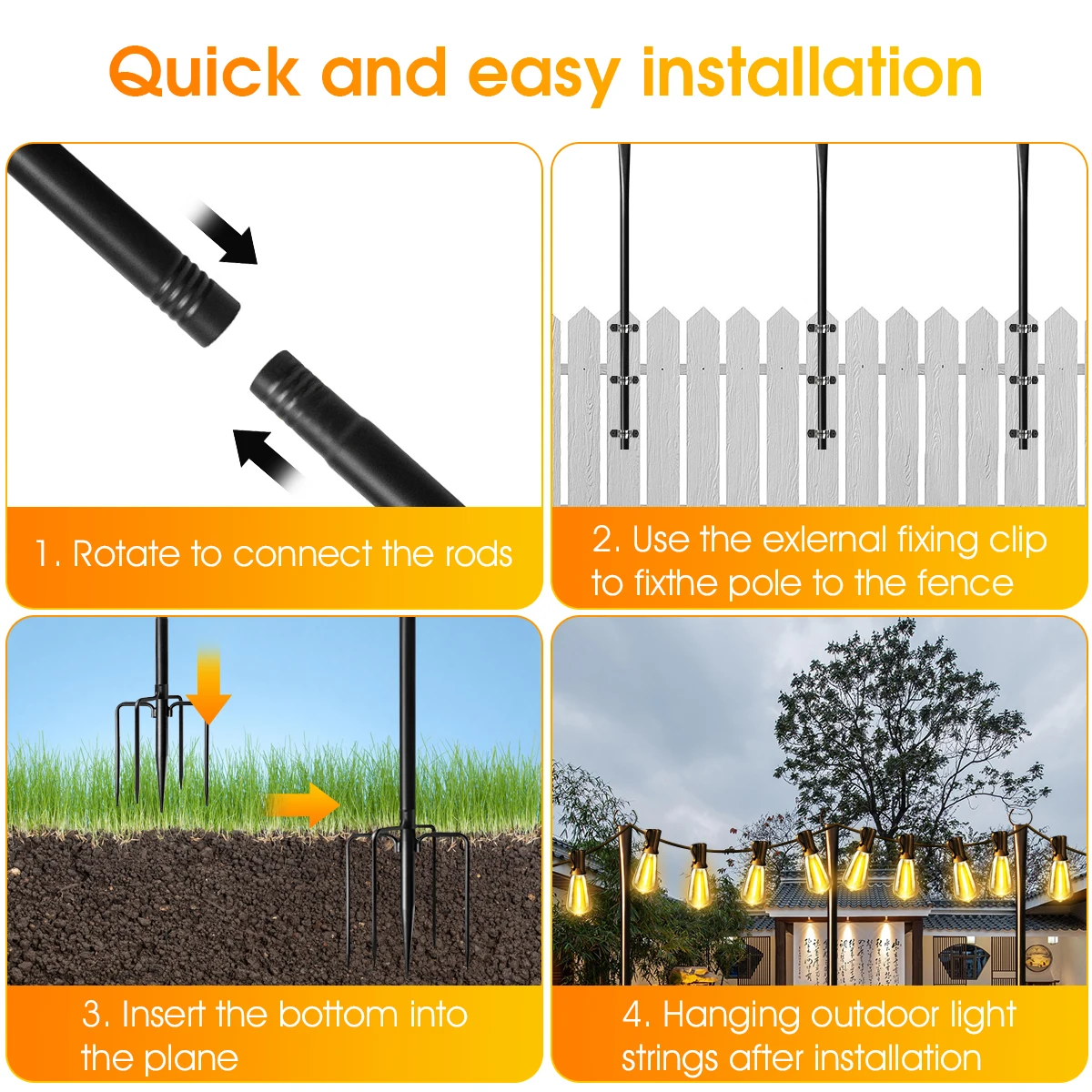 Quick and easy installation

1. Rotate to connect the rods

2. Use the exlernal fixing clip to fixthe pole to the fence

3. Insert the bottom into the plane

4. Hanging outdoor light strings after installation