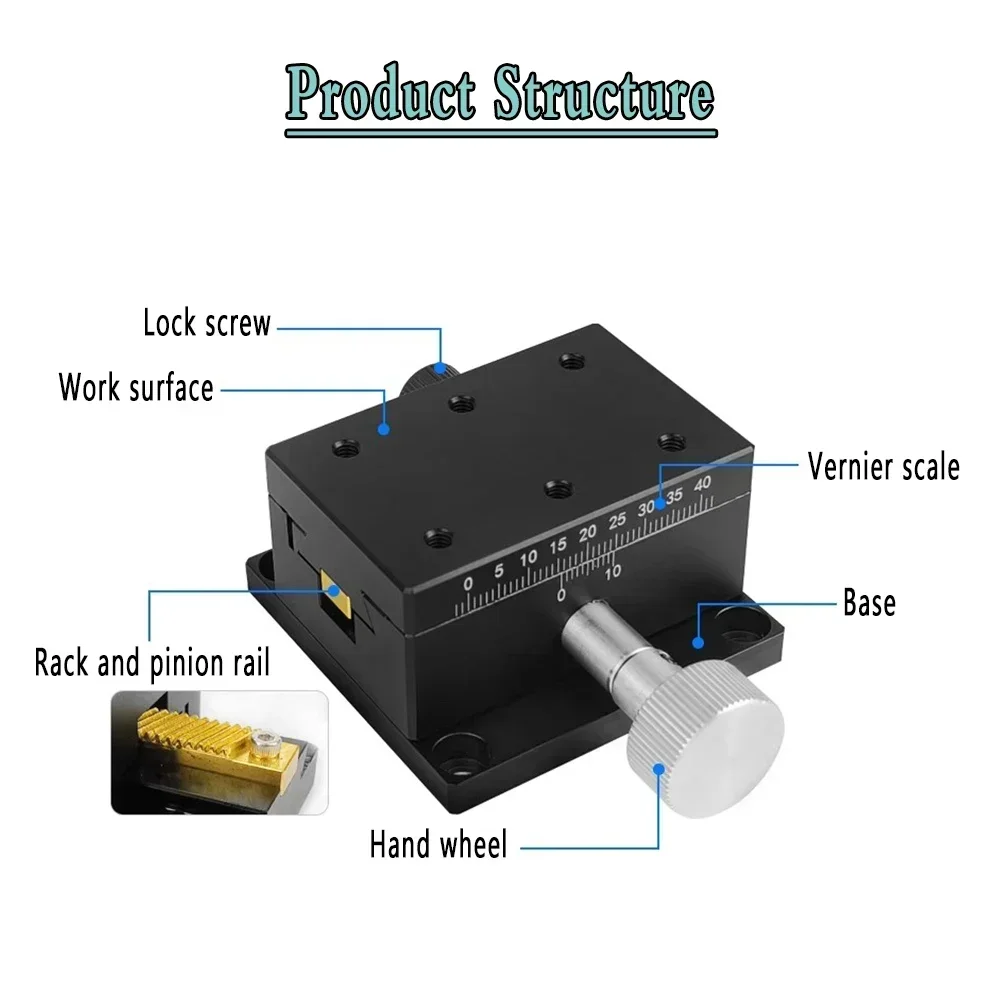 Product Structure

Lock screw

Work surface

Vernier scale

0 5 10 15 20 25 30 35 40

0 10

Base

Rack and pinion rail

Hand wheel