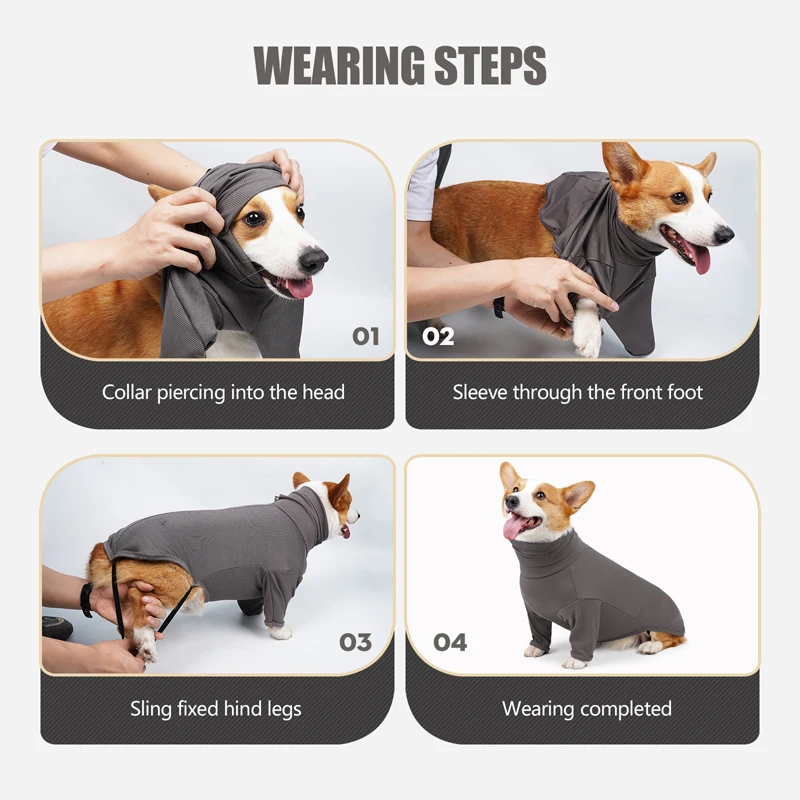 WEARING STEPS

01

Collar piercing into the head

02

Sleeve through the front foot

03

Sling fixed hind legs

04

Wearing completed