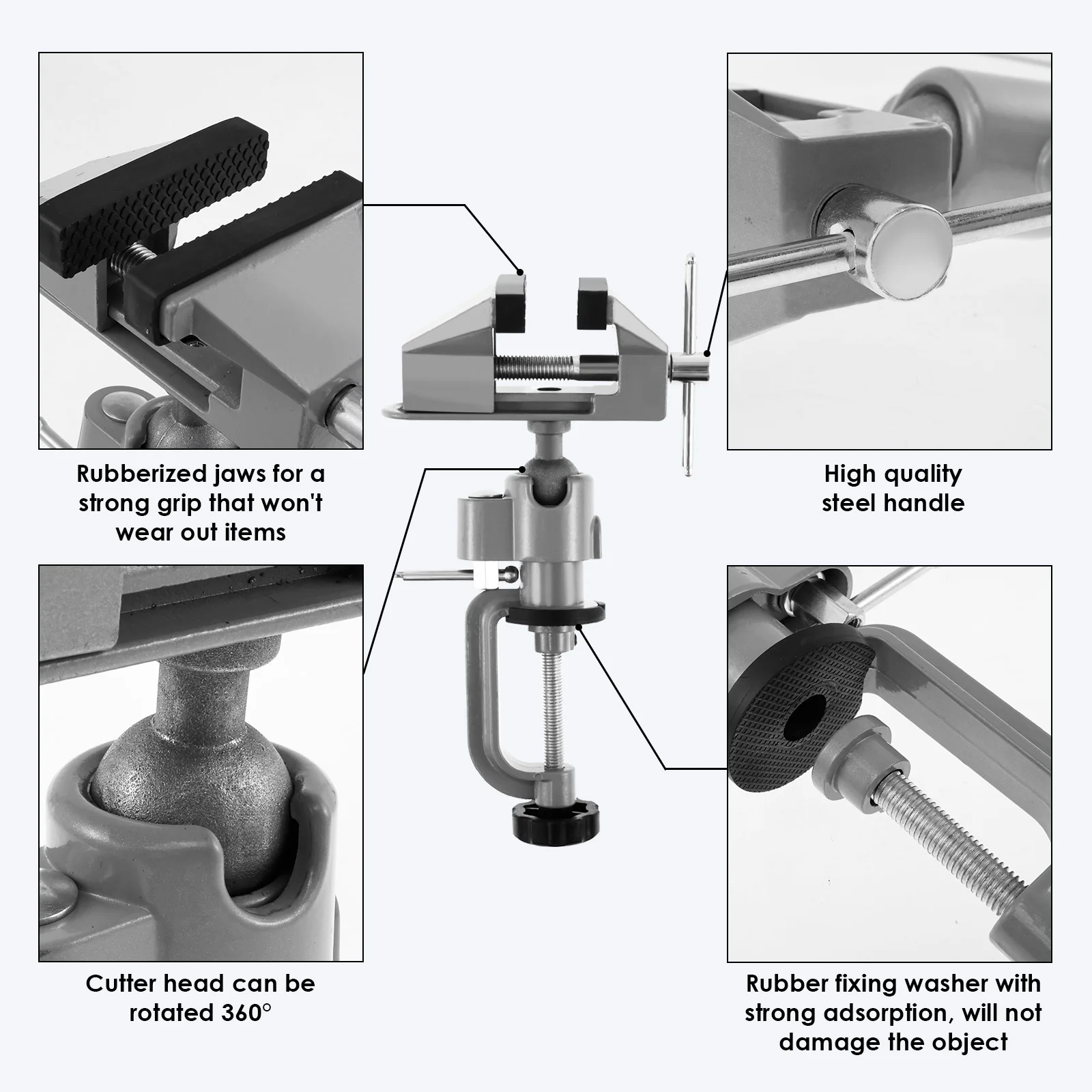 Rubberized jaws for a strong grip that won't wear out items

High quality steel handle

Cutter head can be rotated 360°

Rubber fixing washer with strong adsorption, will not damage the object