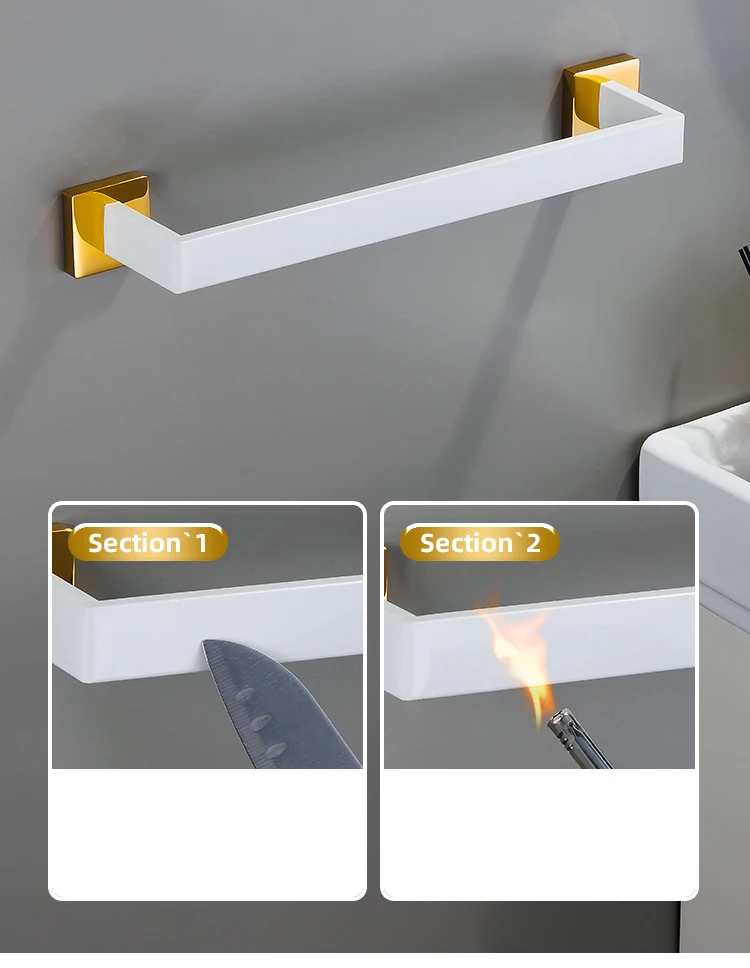 Section`1

Section`2