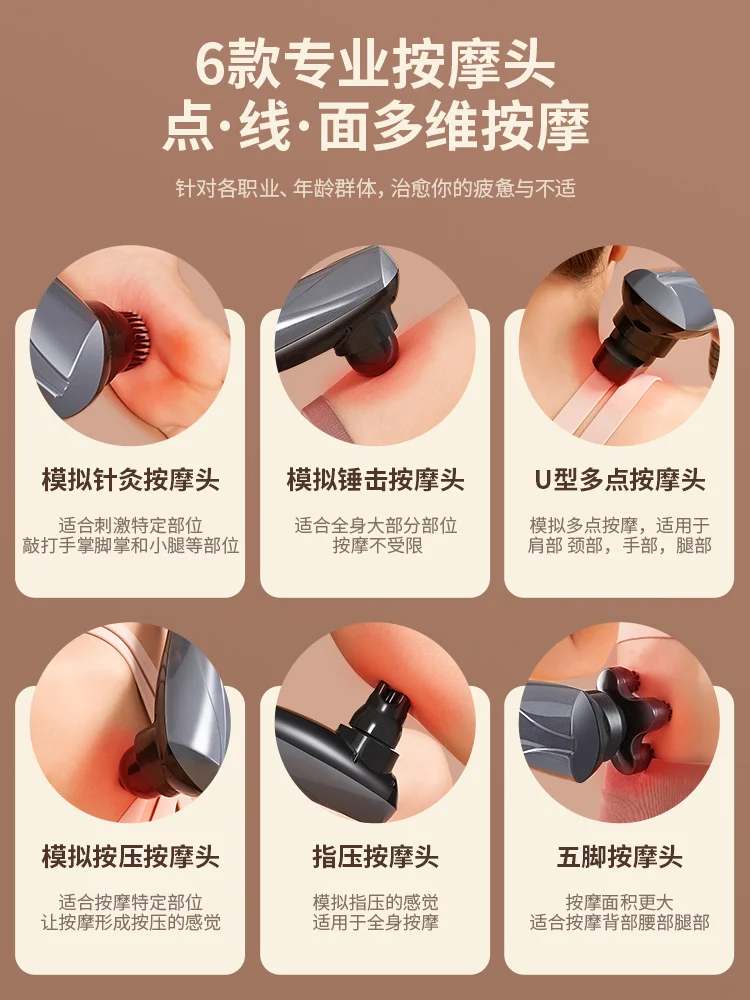 6款专业按摩头
点·线·面多维按摩

针对各职业、年龄群体，治愈你的疲惫与不适

模拟针灸按摩头

适合刺激特定部位
敲打手掌脚掌和小腿等部位

模拟锤击按摩头

适合全身大部分部位
按摩不受限

U型多点按摩头

模拟多点按摩，适用于
肩部 颈部，手部，腿部

模拟按压按摩头

适合按摩特定部位
让按摩形成按压的感觉

指压按摩头

模拟指压的感觉
适用于全身按摩

五脚按摩头

按摩面积更大
适合按摩背部腰部腿部