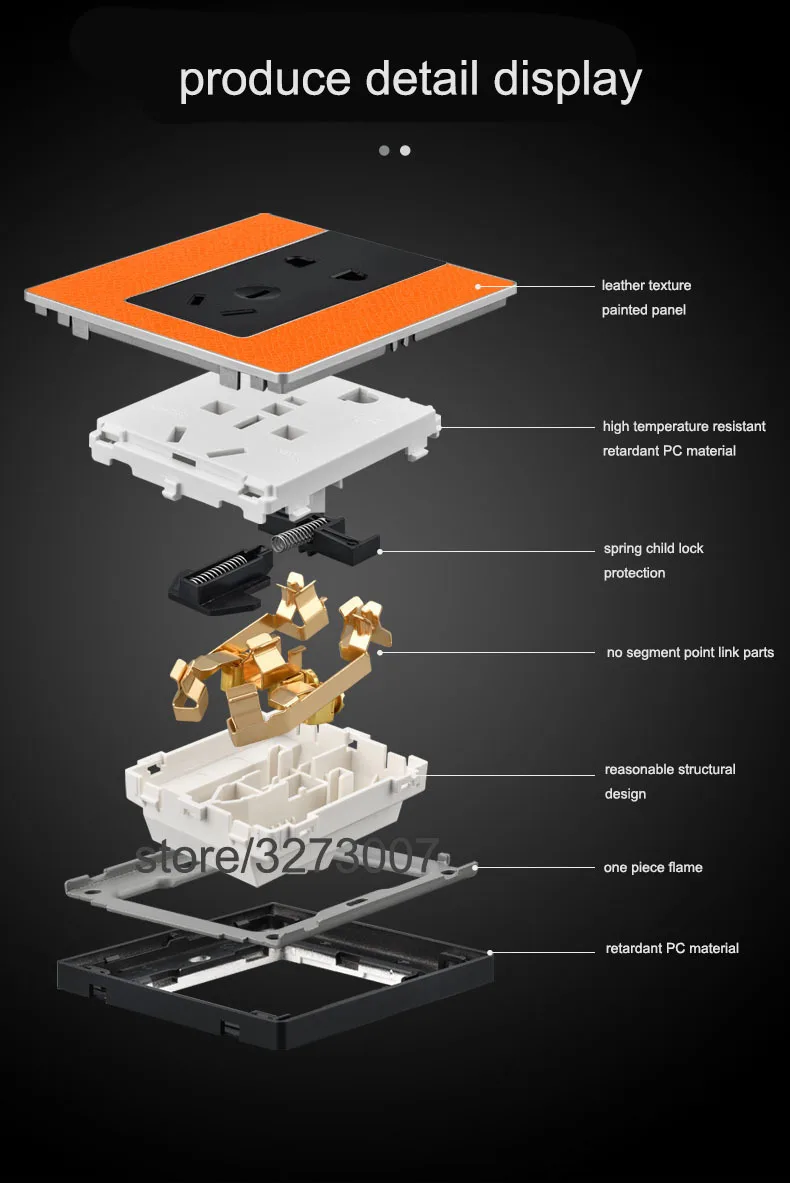 produce detail display

leather texture painted panel

high temperature resistant retardant PC material

spring child lock protection

no segment point link parts

reasonable structural design

store/3273007

one piece flame

retardant PC material