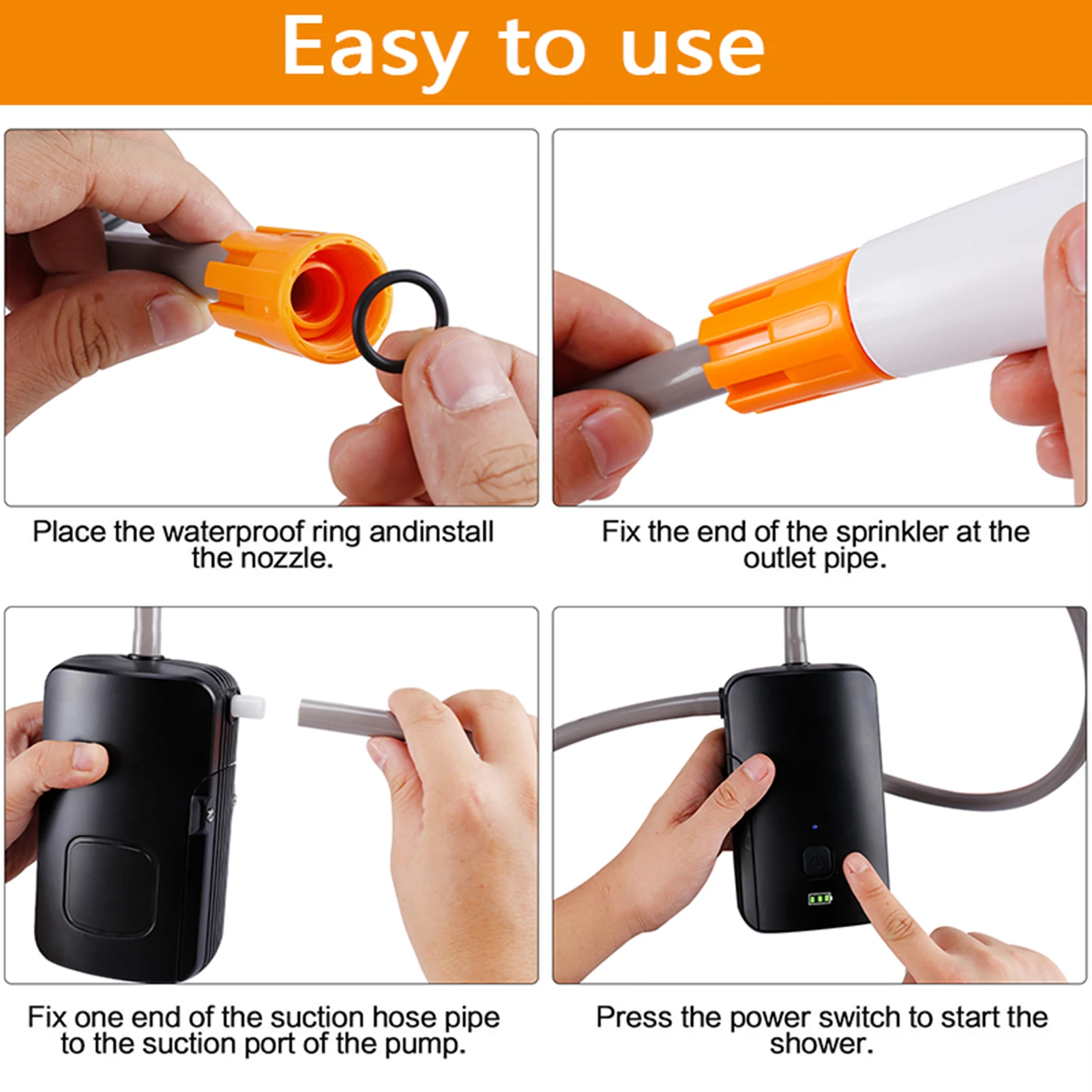 Easy to use

Place the waterproof ring andinstall the nozzle.

Fix the end of the sprinkler at the outlet pipe.

Fix one end of the suction hose pipe to the suction port of the pump.

Press the power switch to start the shower.