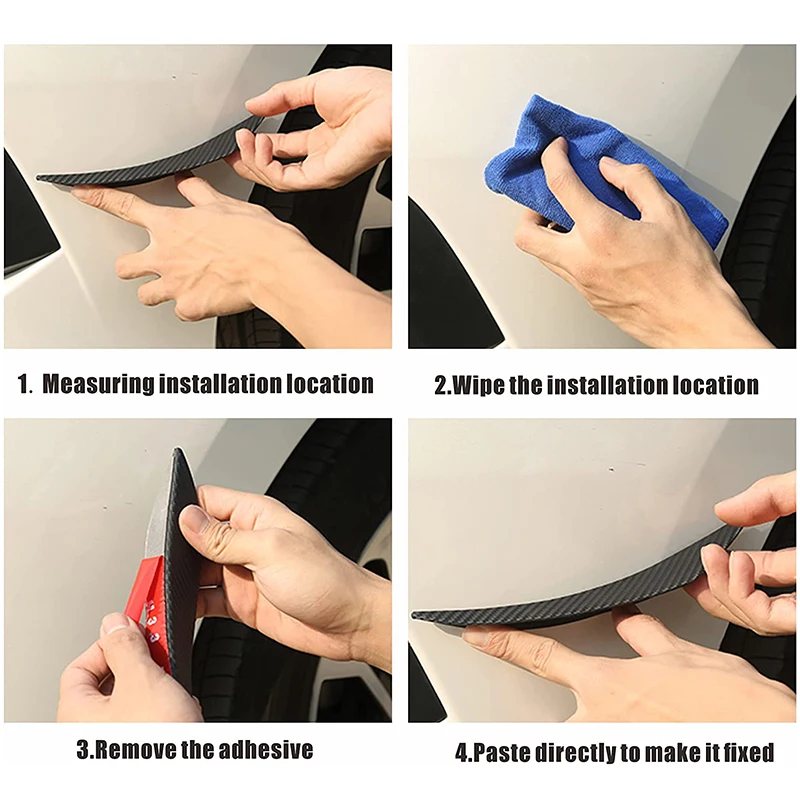 1. Measuring installation location

2.Wipe the installation location

3.Remove the adhesive

4.Paste directly to make it fixed