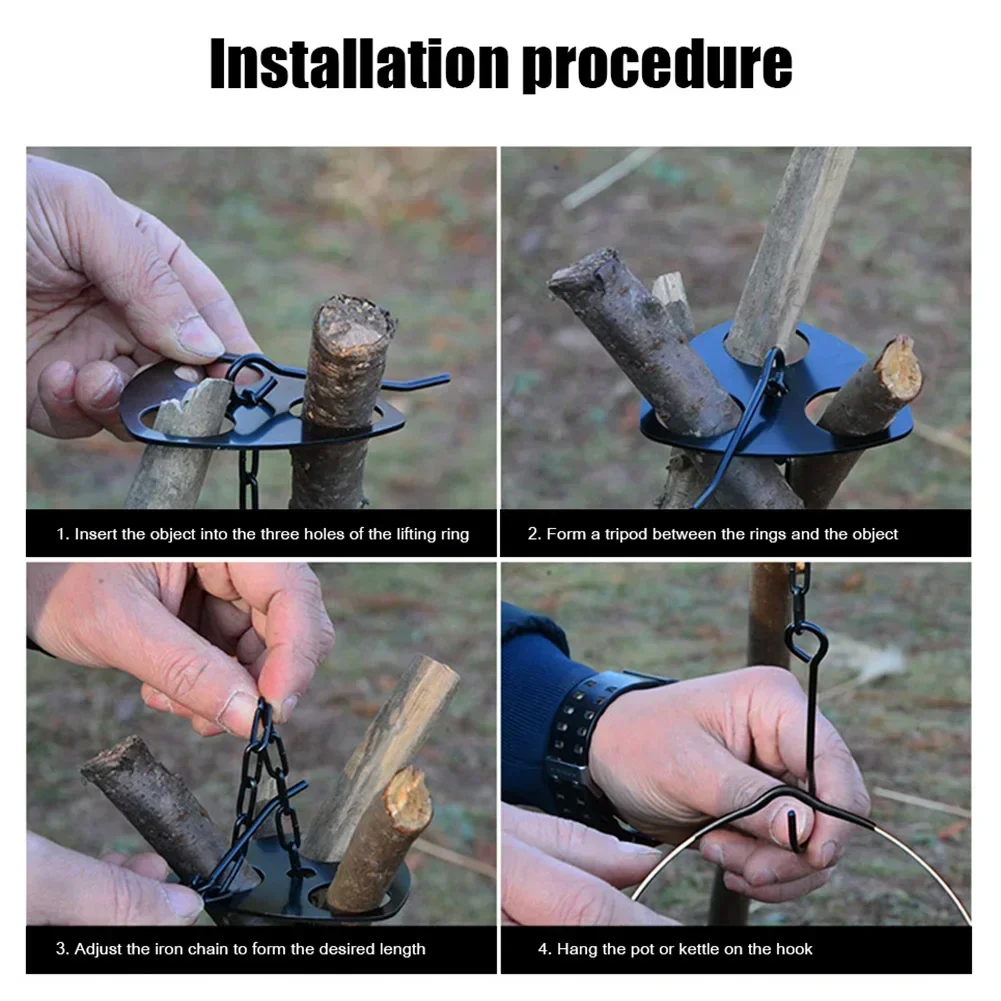 Installation procedure

1. Insert the object into the three holes of the lifting ring

2. Form a tripod between the rings and the object

3. Adjust the iron chain to form the desired length

4. Hang the pot or kettle on the hook