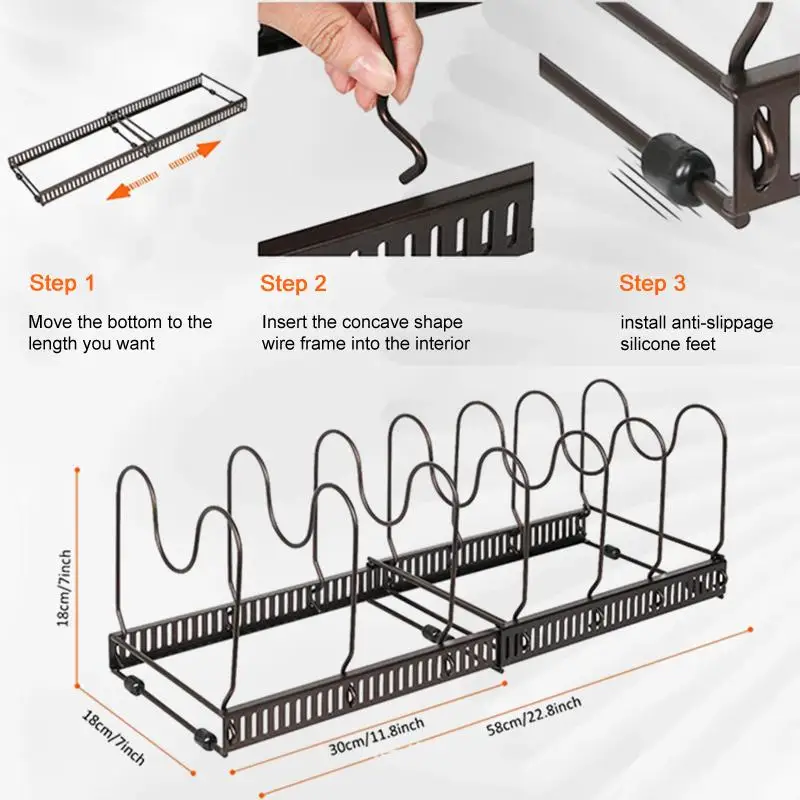 Step 1

Move the bottom to the length you want

Step 2

Insert the concave shape wire frame into the interior

Step 3

install anti-slippage silicone feet

18cm/7inch

18cm/7inch

30cm/11.8inch

58cm/22.8inch