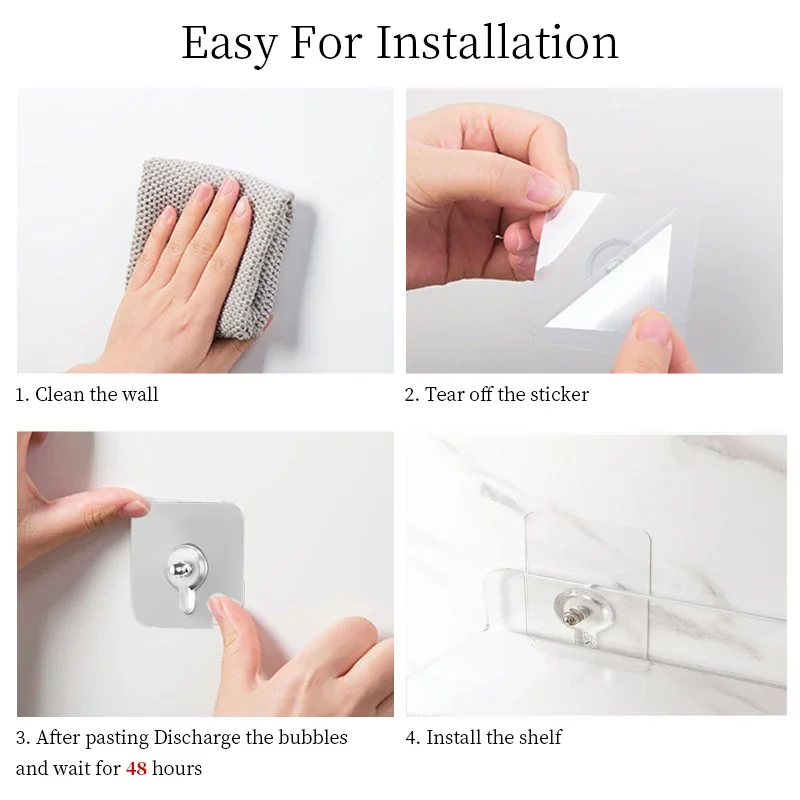 Easy For Installation

1. Clean the wall

2. Tear off the sticker

3. After pasting Discharge the bubbles and wait for 48 hours

4. Install the shelf