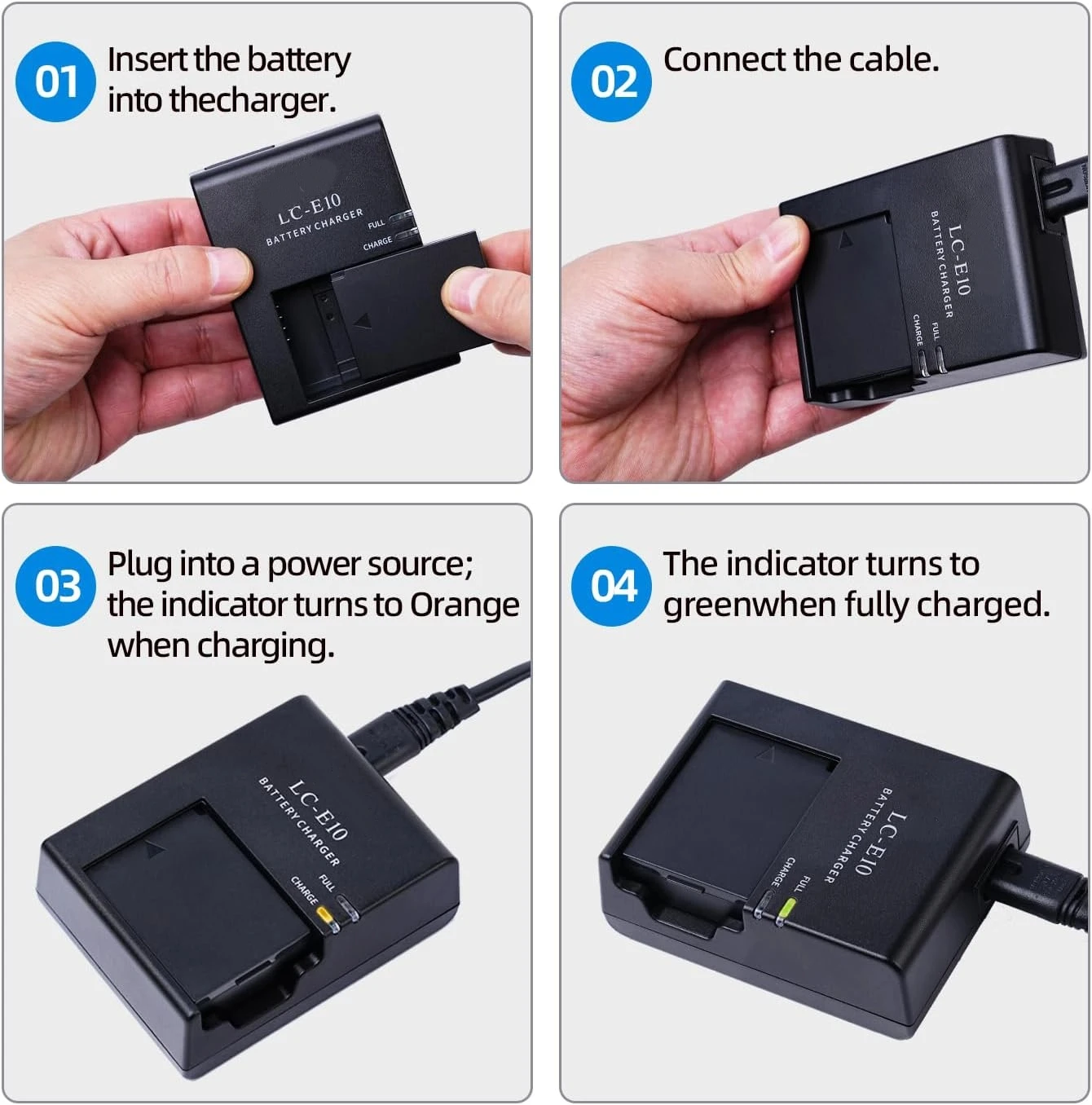 01 Insert the battery into thecharger.

LC-E10
BATTERY CHARGER
FULL
CHARGE

02 Connect the cable.

LC-E10
BATTERY CHARGER
FULL
CHARGE

03 Plug into a power source; the indicator turns to Orange when charging.

LC-E10
BATTERY CHARGER
FULL
CHARGE

04 The indicator turns to greenwhen fully charged.

LC-E10
BATTERY CHARGER
FULL
CHARGE