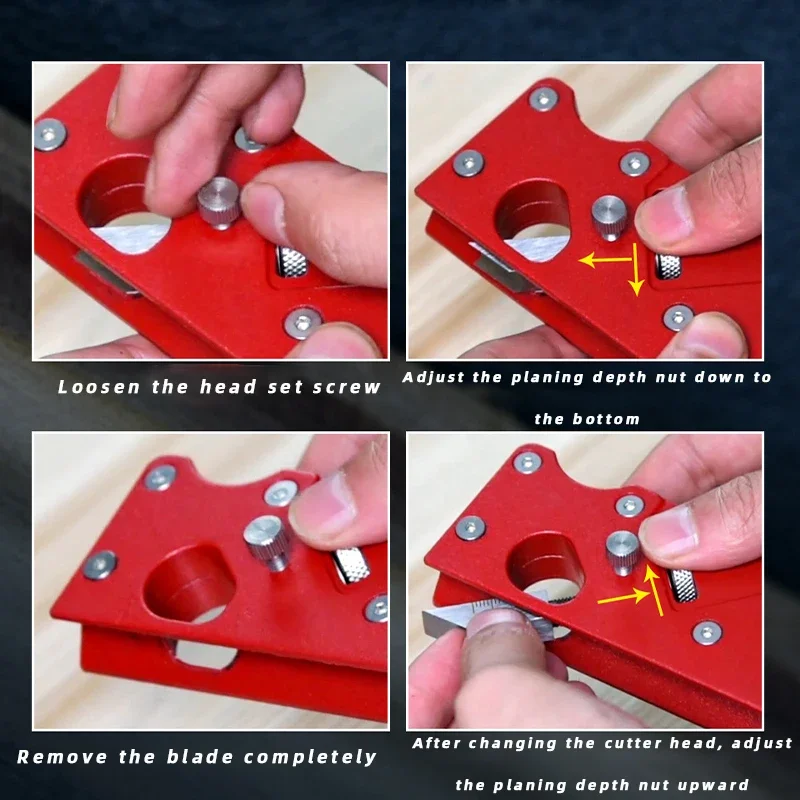 Loosen the head set screw

Adjust the planing depth nut down to the bottom

Remove the blade completely

After changing the cutter head, adjust the planing depth nut upward