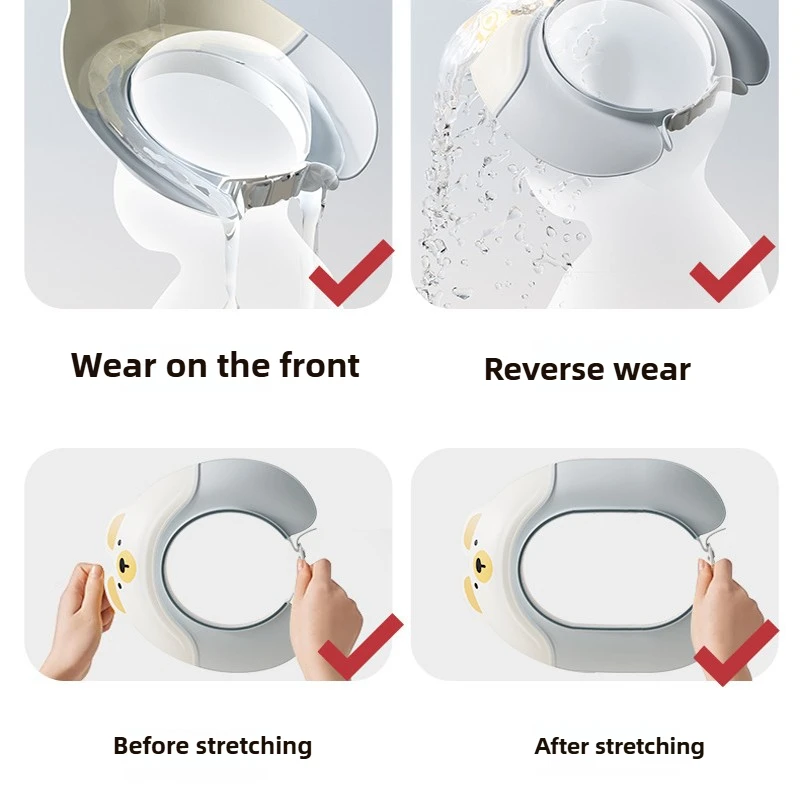 Wear on the front

Reverse wear

Before stretching

After stretching