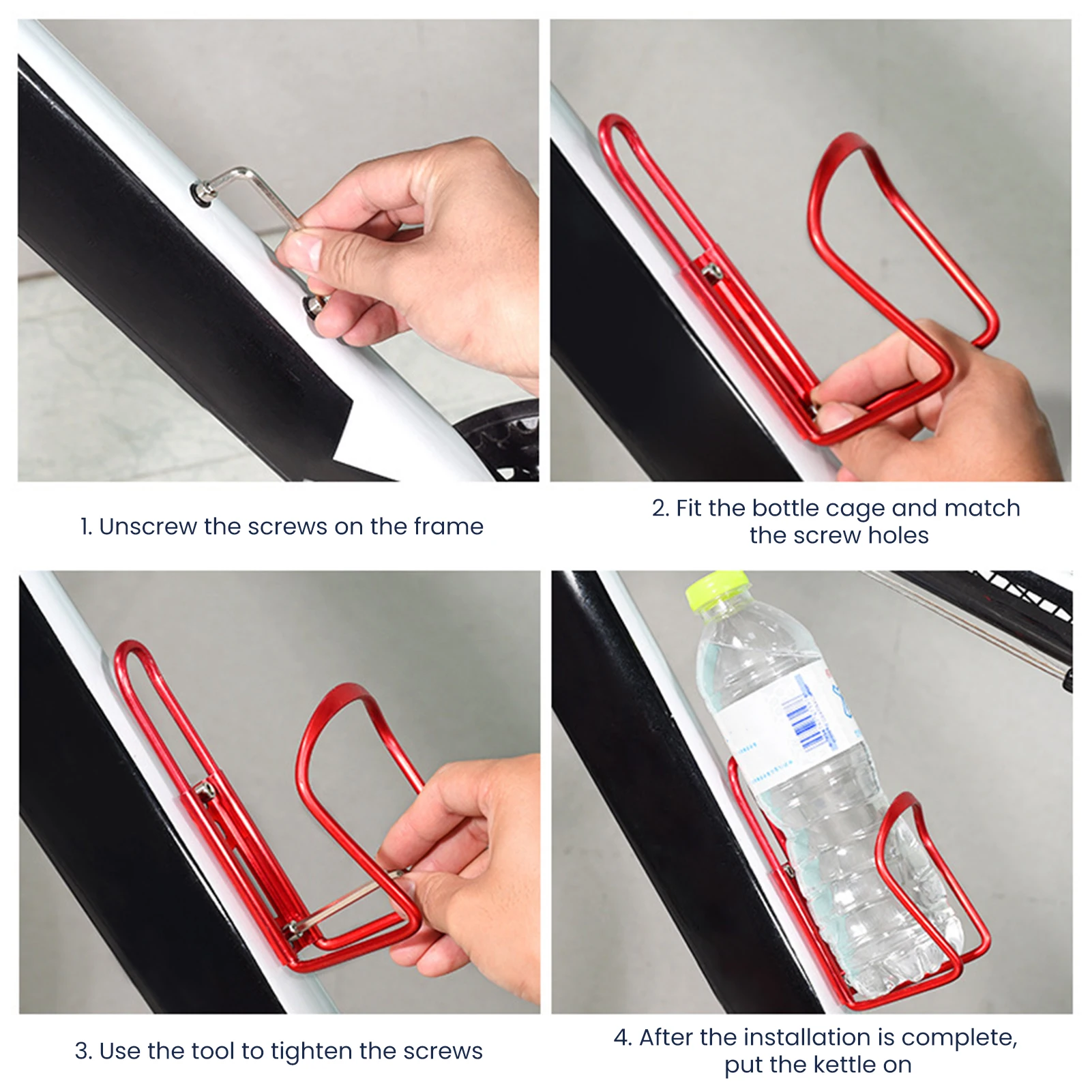 1. Unscrew the screws on the frame

2. Fit the bottle cage and match the screw holes

3. Use the tool to tighten the screws

4. After the installation is complete, put the kettle on