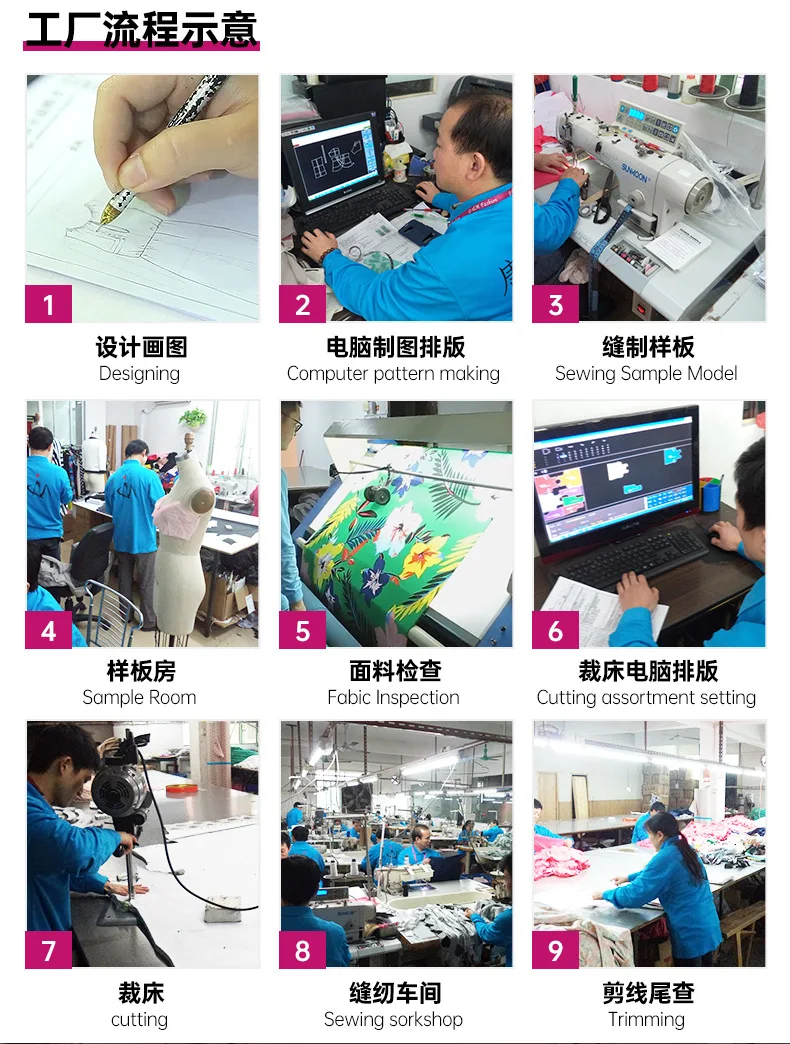 工厂流程示意

1
设计画图
Designing

2
电脑制图排版
Computer pattern making

3
缝制样板
Sewing Sample Model

4
样板房
Sample Room

5
面料检查
Fabic Inspection

6
裁床电脑排版
Cutting assortment setting

7
裁床
cutting

8
缝纫车间
Sewing sorkshop

9
剪线尾查
Trimming