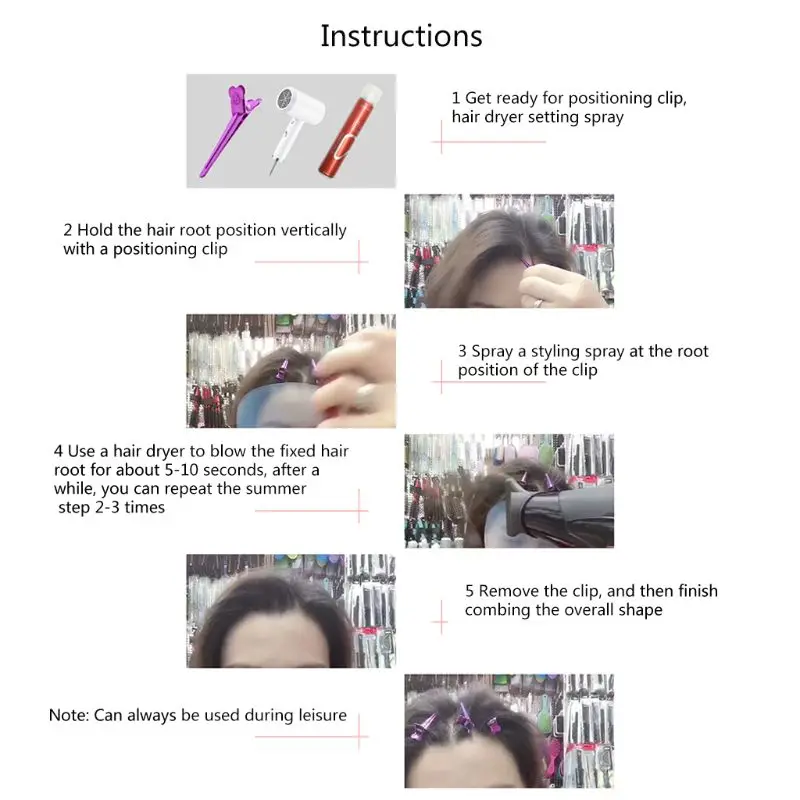 Instructions

1 Get ready for positioning clip, hair dryer setting spray

2 Hold the hair root position vertically with a positioning clip

3 Spray a styling spray at the root position of the clip

4 Use a hair dryer to blow the fixed hair root for about 5-10 seconds, after a while, you can repeat the summer step 2-3 times

5 Remove the clip, and then finish combing the overall shape

Note: Can always be used during leisure