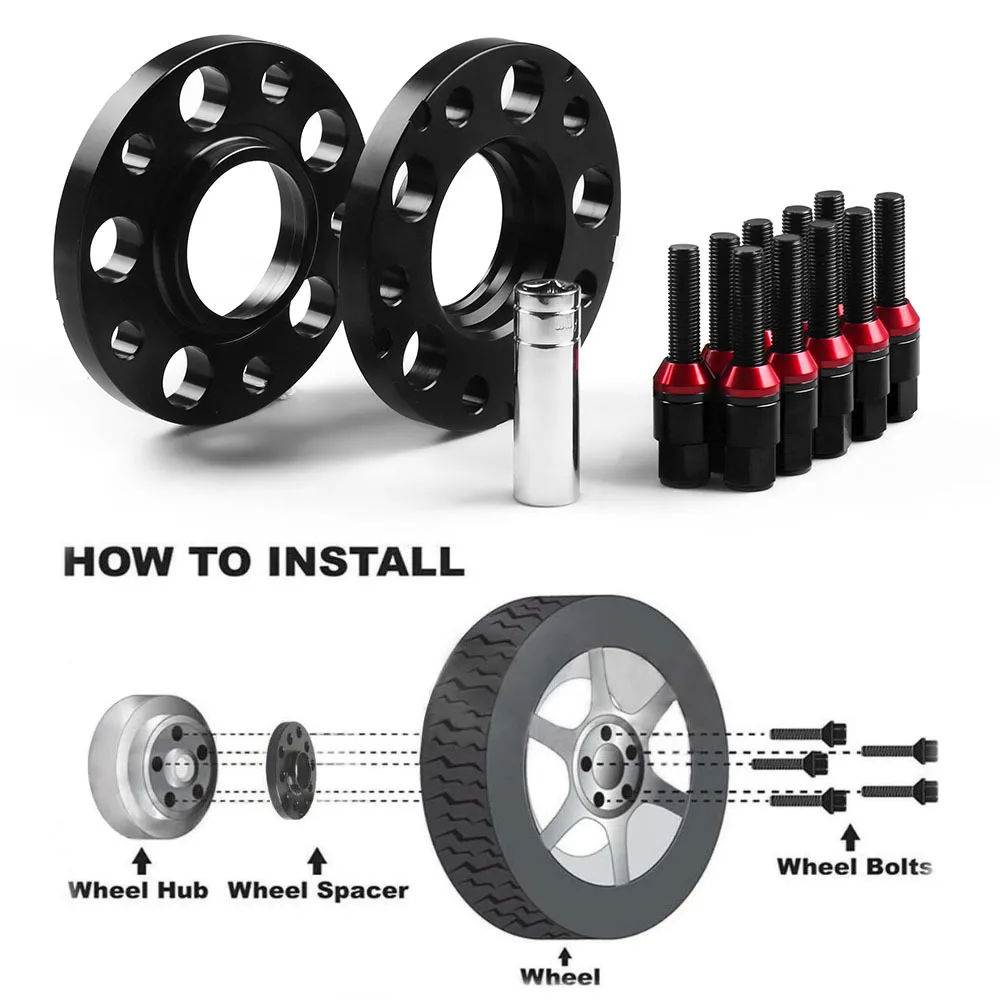 HOW TO INSTALL

Wheel Hub

Wheel Spacer

Wheel

Wheel Bolts