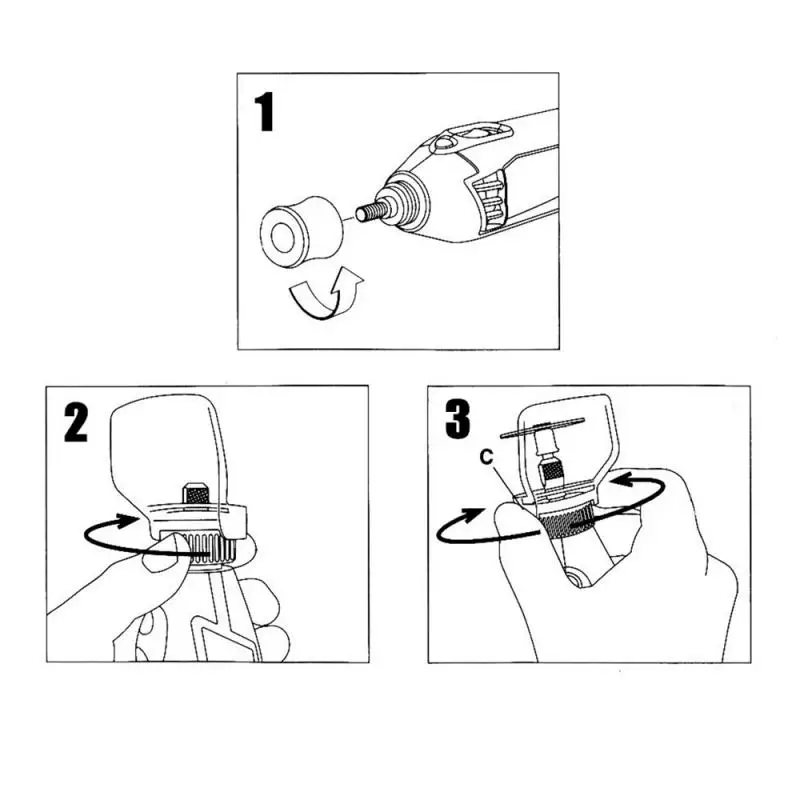 1

2

3

C