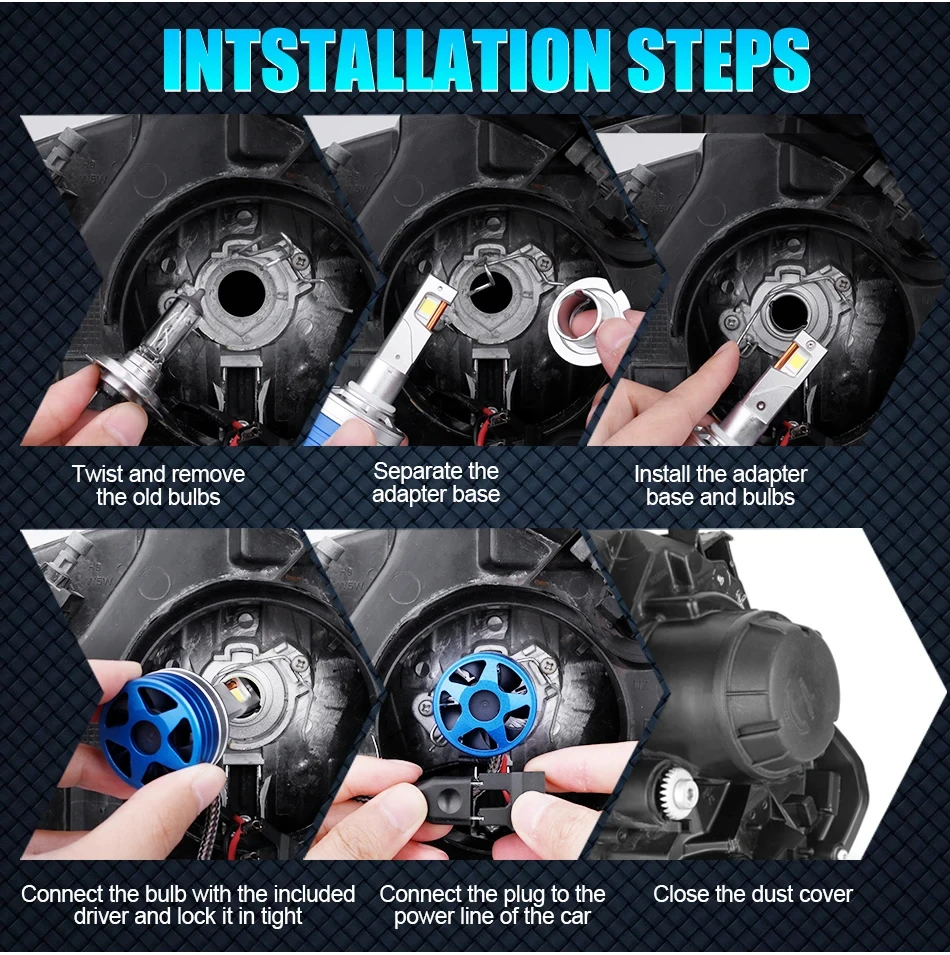 INTSTALLATION STEPS

Twist and remove the old bulbs

Separate the adapter base

Install the adapter base and bulbs

Connect the bulb with the included driver and lock it in tight

Connect the plug to the power line of the car

Close the dust cover