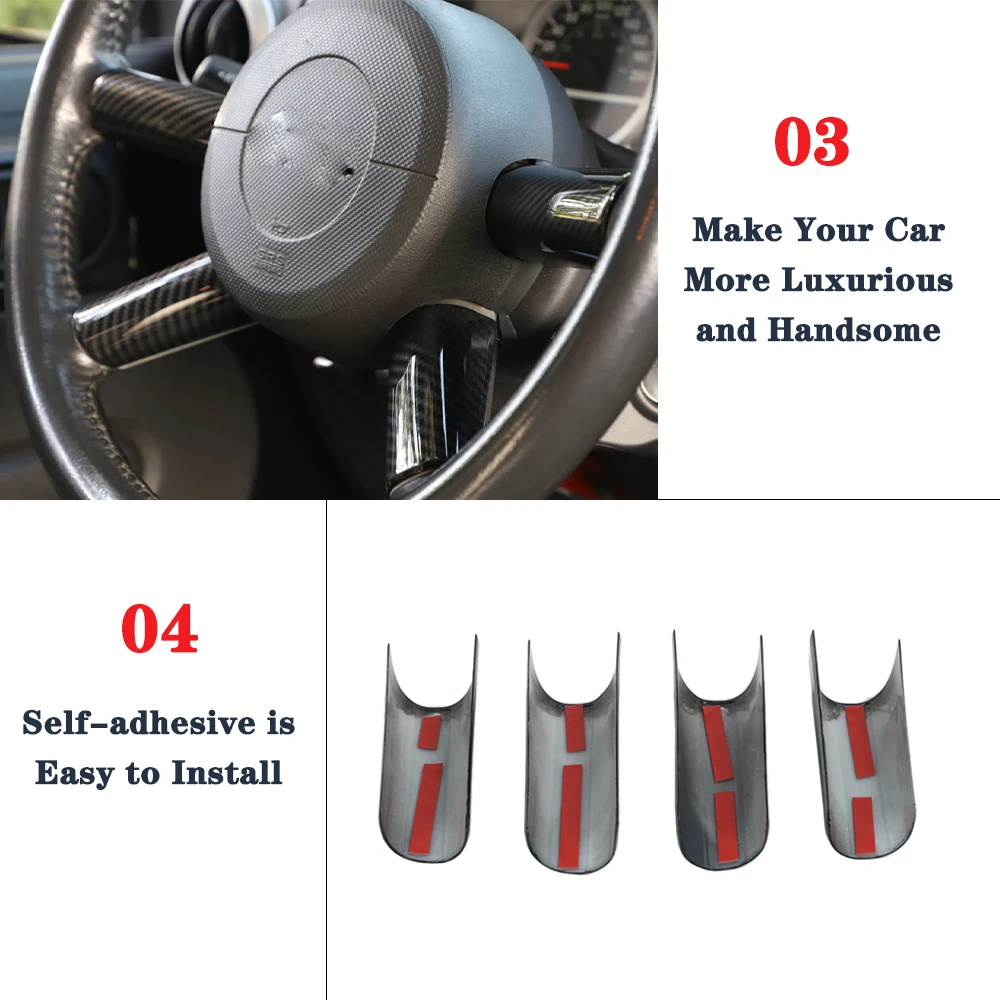 03

Make Your Car More Luxurious and Handsome

04

Self-adhesive is Easy to Install