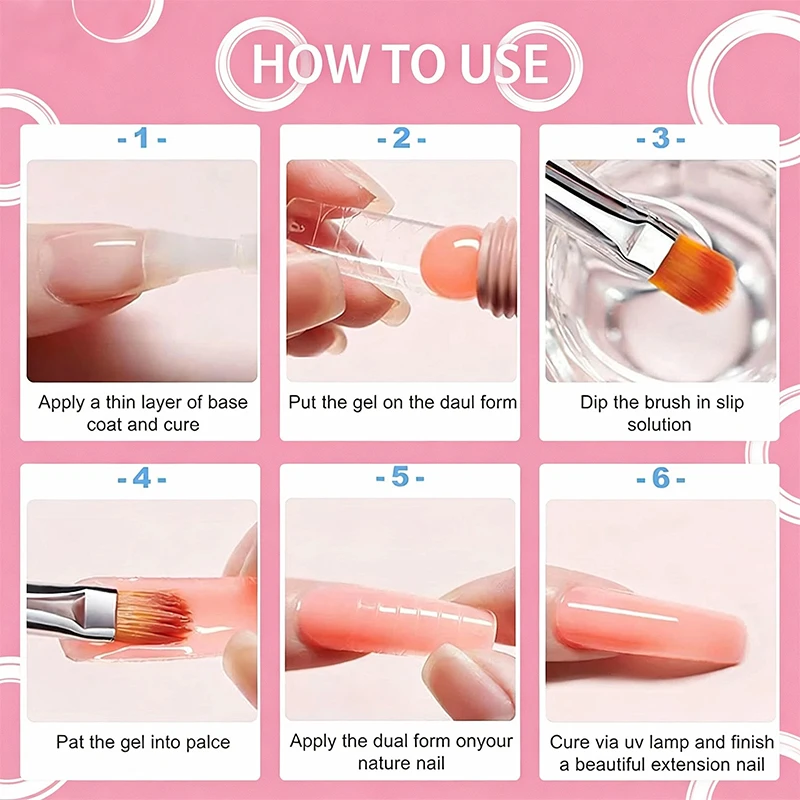 HOW TO USE

- 1 -

Apply a thin layer of base coat and cure

- 2 -

Put the gel on the daul form

- 3 -

Dip the brush in slip solution

- 4 -

Pat the gel into palce

- 5 -

Apply the dual form onyour nature nail

- 6 -

Cure via uv lamp and finish a beautiful extension nail