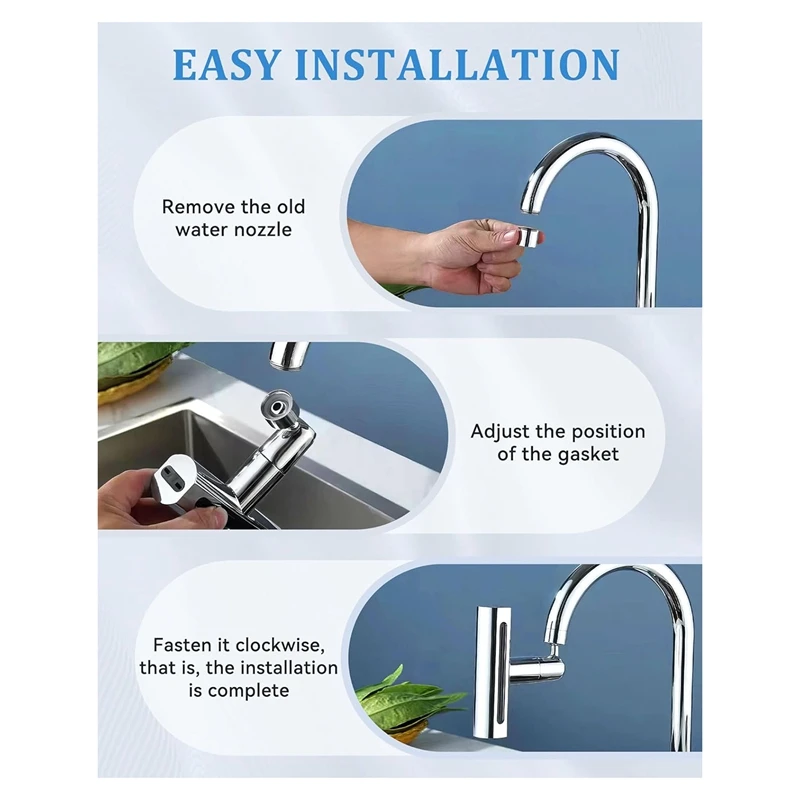 EASY INSTALLATION

Remove the old water nozzle

Adjust the position of the gasket

Fasten it clockwise, that is, the installation is complete