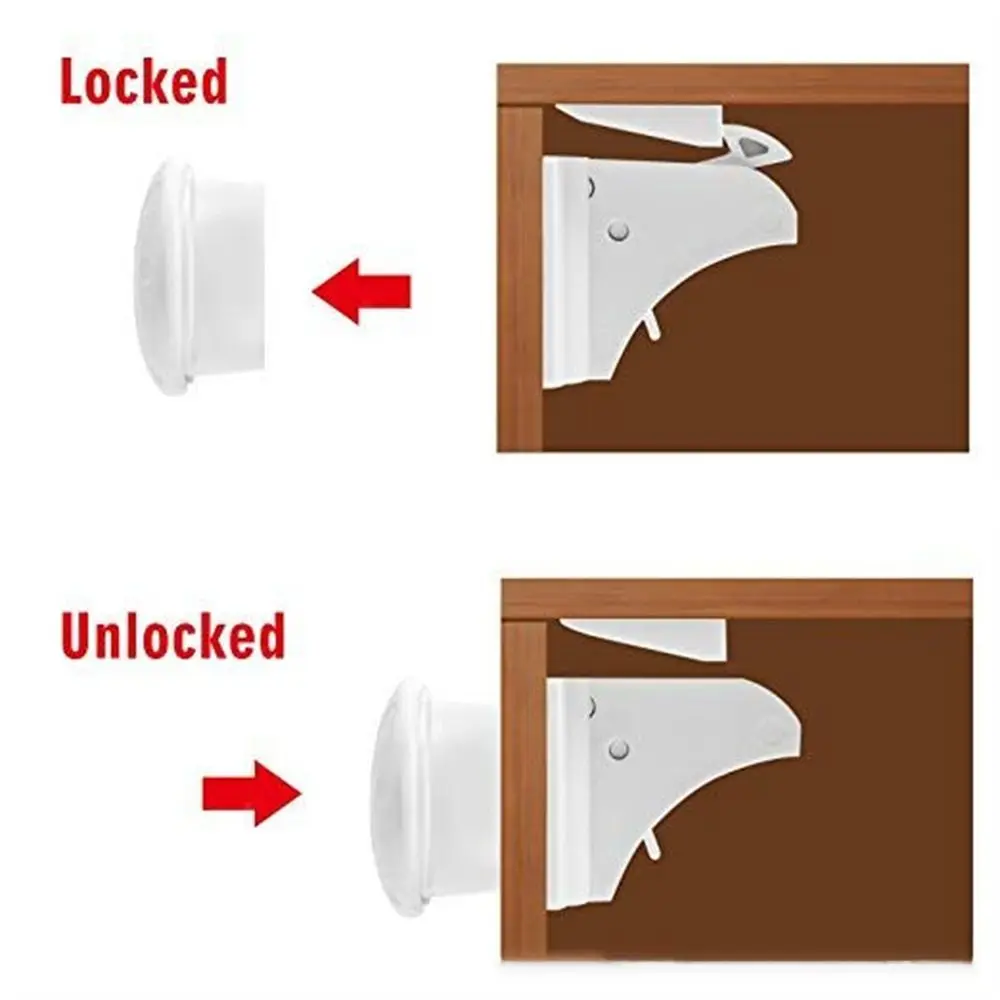 Locked

Unlocked