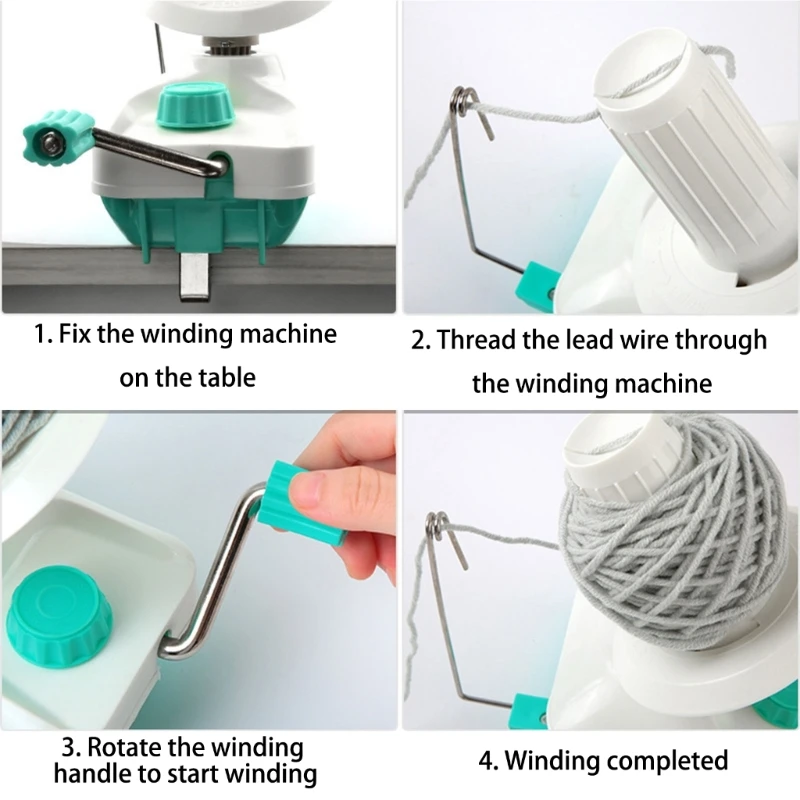 1. Fix the winding machine on the table

2. Thread the lead wire through the winding machine

3. Rotate the winding handle to start winding

4. Winding completed