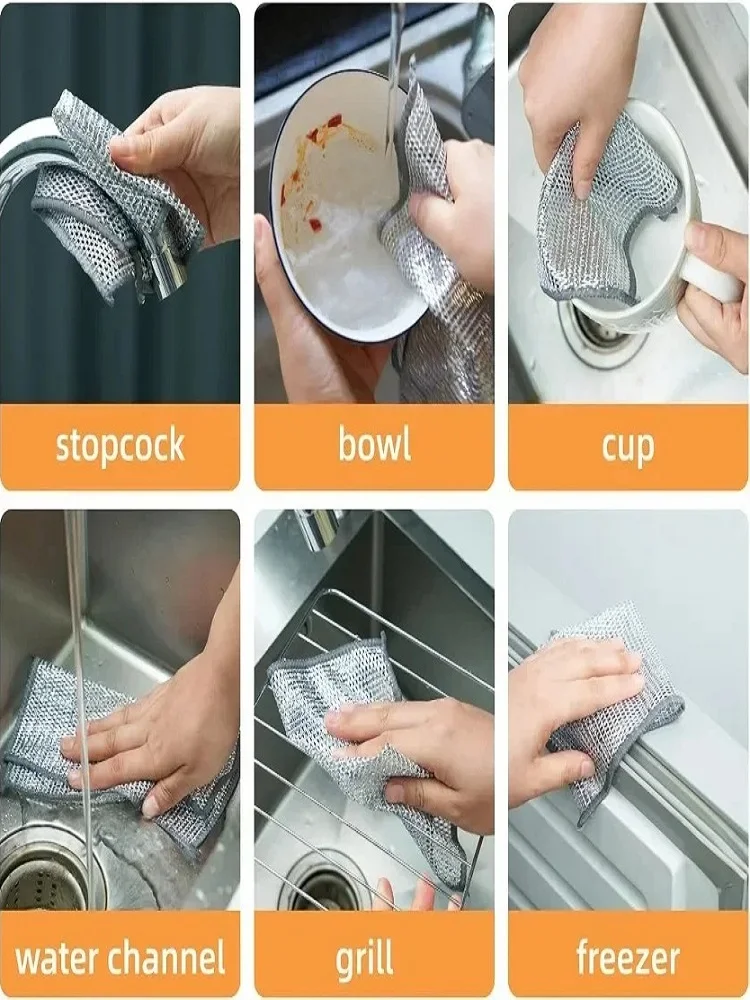 stopcock

bowl

cup

water channel

grill

freezer