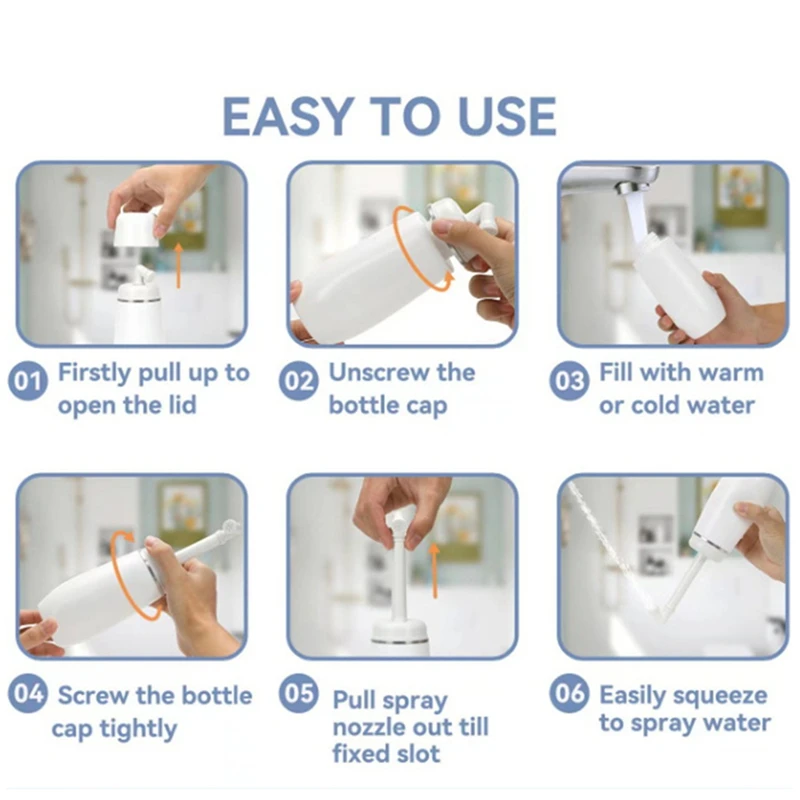 EASY TO USE

01 Firstly pull up to open the lid

02 Unscrew the bottle cap

03 Fill with warm or cold water

04 Screw the bottle cap tightly

05 Pull spray nozzle out till fixed slot

06 Easily squeeze to spray water