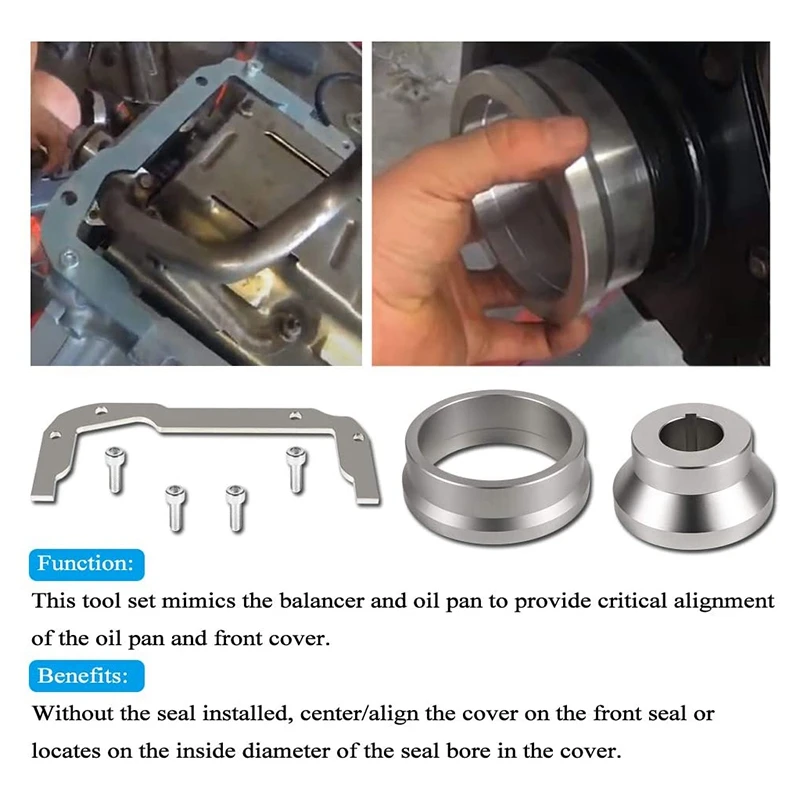 Function:

This tool set mimics the balancer and oil pan to provide critical alignment of the oil pan and front cover.

Benefits:

Without the seal installed, center/align the cover on the front seal or locates on the inside diameter of the seal bore in the cover.