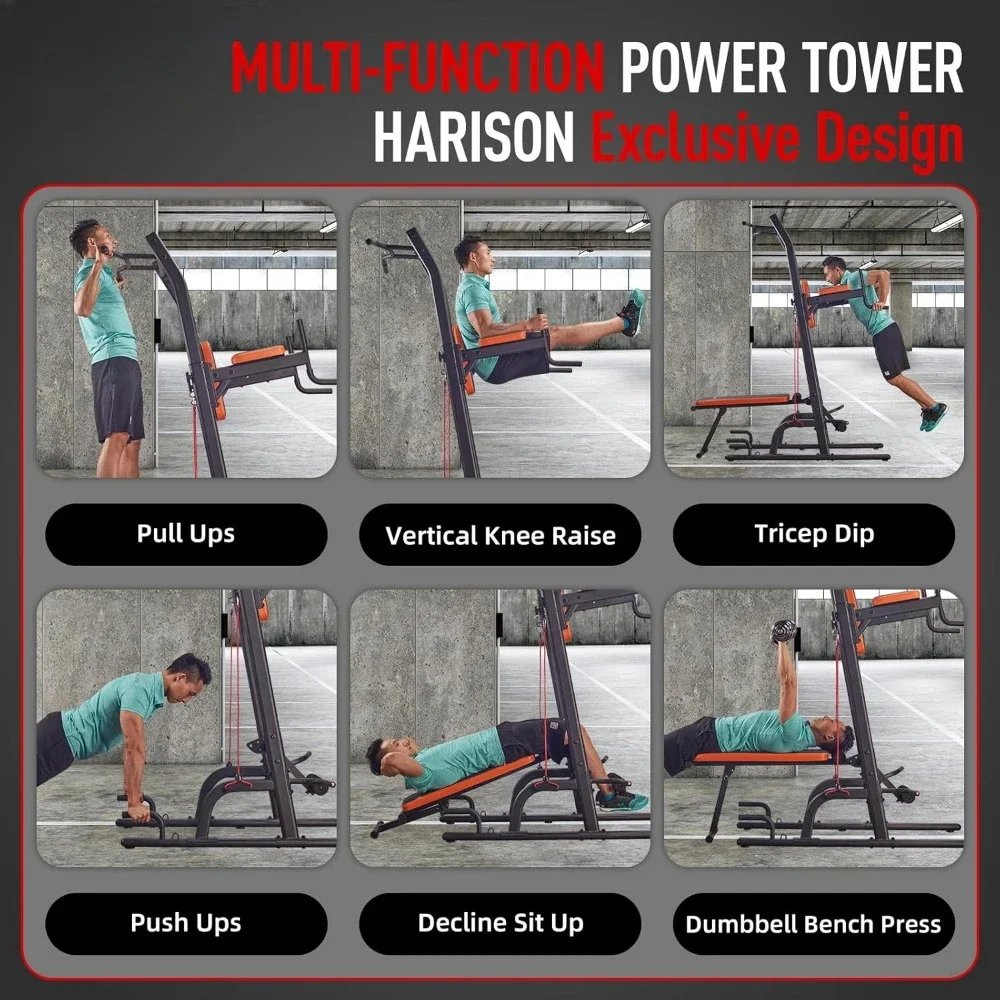 MULTI-FUNCTION POWER TOWER
HARISON Exclusive Design

Pull Ups

Vertical Knee Raise

Tricep Dip

Push Ups

Decline Sit Up

Dumbbell Bench Press