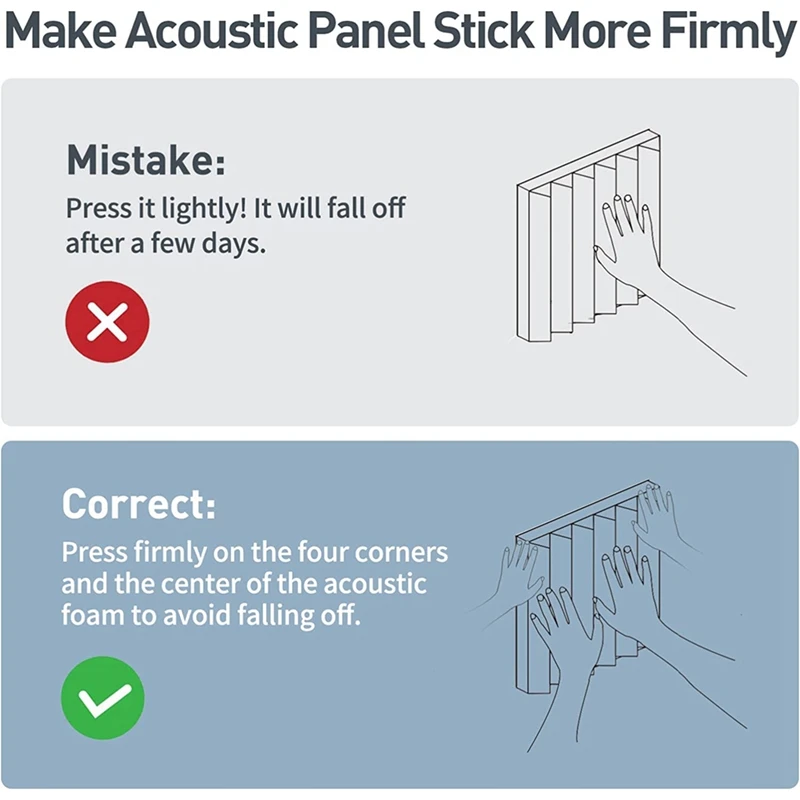 Make Acoustic Panel Stick More Firmly

Mistake:

Press it lightly! It will fall off after a few days.

Correct:

Press firmly on the four corners and the center of the acoustic foam to avoid falling off.