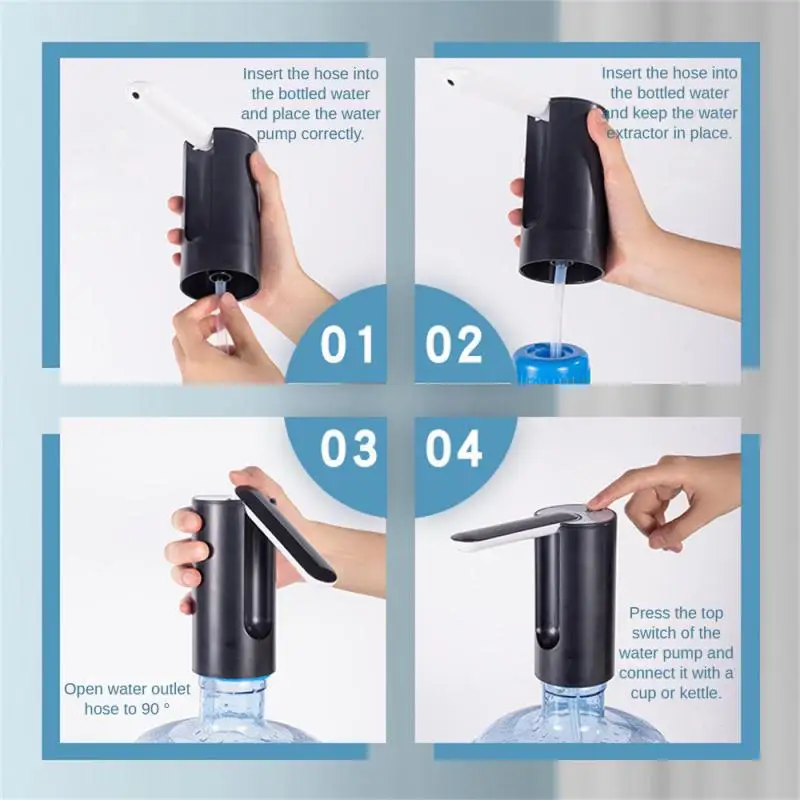 Insert the hose into the bottled water and place the water pump correctly.

01

Insert the hose into the bottled water and keep the water extractor in place.

02

03

Open water outlet hose to 90 °

04

Press the top switch of the water pump and connect it with a cup or kettle.