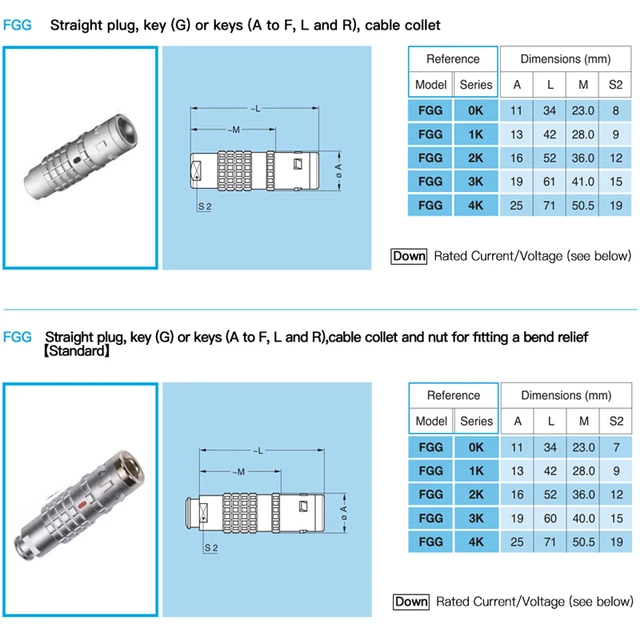 FGG Straight plug, key (G) or keys (A to F, L and R), cable collet

~L
~M
ø A
S 2

| Reference | | Dimensions (mm) | | | |
|---|---|---|---|---|---|
| Model | Series | A | L | M | S2 |
| FGG | 0K | 11 | 34 | 23.0 | 8 |
| FGG | 1K | 13 | 42 | 28.0 | 9 |
| FGG | 2K | 16 | 52 | 36.0 | 12 |
| FGG | 3K | 19 | 61 | 41.0 | 15 |
| FGG | 4K | 25 | 71 | 50.5 | 19 |

Down Rated Current/Voltage (see below)

FGG Straight plug, key (G) or keys (A to F, L and R),cable collet and nut for fitting a bend relief 【Standard】

~L
~M
ø A
S 2

| Reference | | Dimensions (mm) | | | |
|---|---|---|---|---|---|
| Model | Series | A | L | M | S2 |
| FGG | 0K | 11 | 34 | 23.0 | 7 |
| FGG | 1K | 13 | 42 | 28.0 | 9 |
| FGG | 2K | 16 | 52 | 36.0 | 12 |
| FGG | 3K | 19 | 60 | 40.0 | 15 |
| FGG | 4K | 25 | 71 | 50.5 | 19 |

Down Rated Current/Voltage (see below)