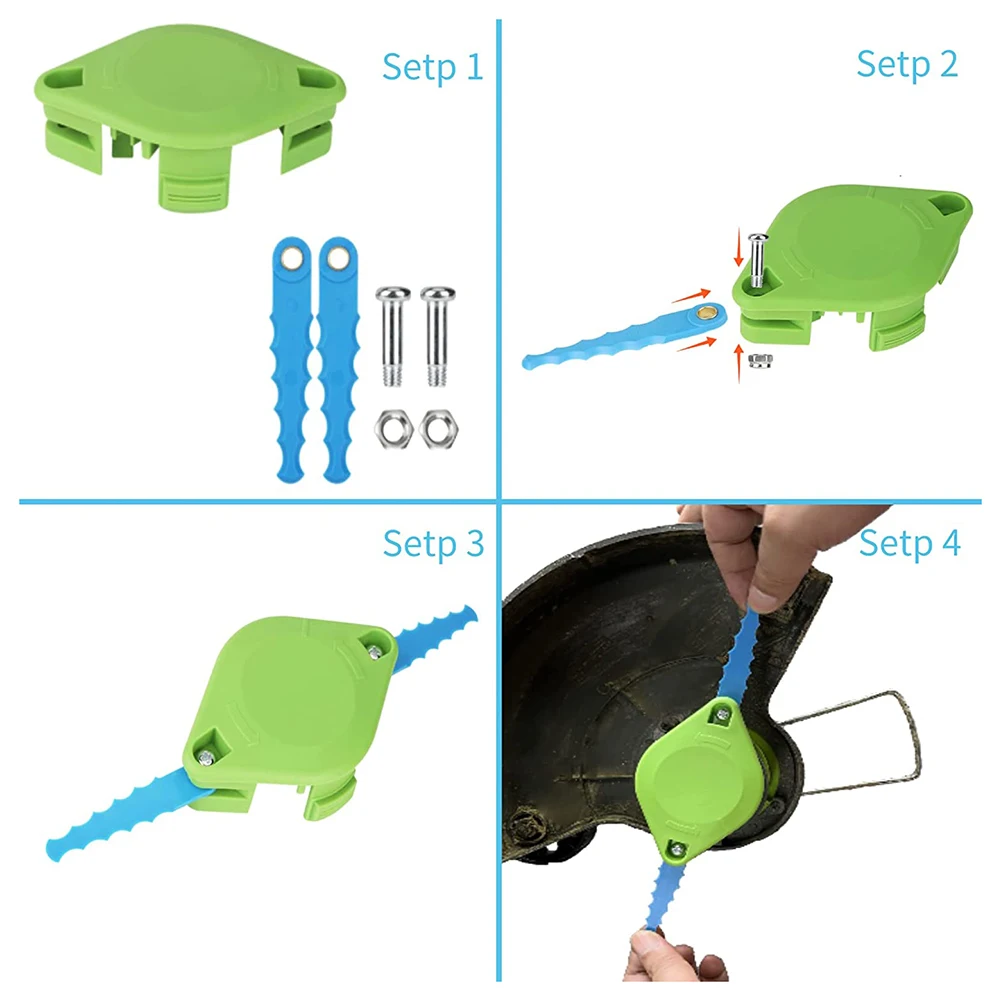 Setp 1

Setp 2

Setp 3

Setp 4