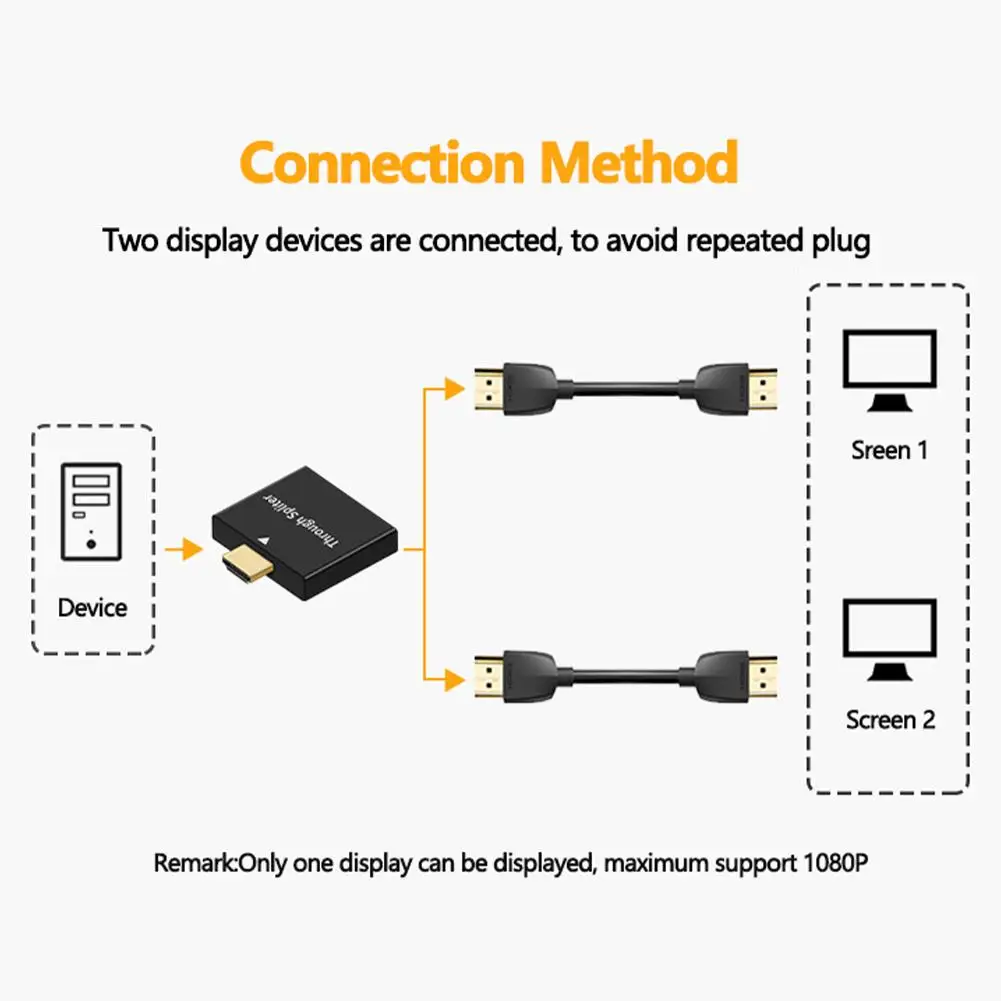 Connection Method

Two display devices are connected, to avoid repeated plug

Device

Through Spliter

Sreen 1

Screen 2

Remark:Only one display can be displayed, maximum support 1080P